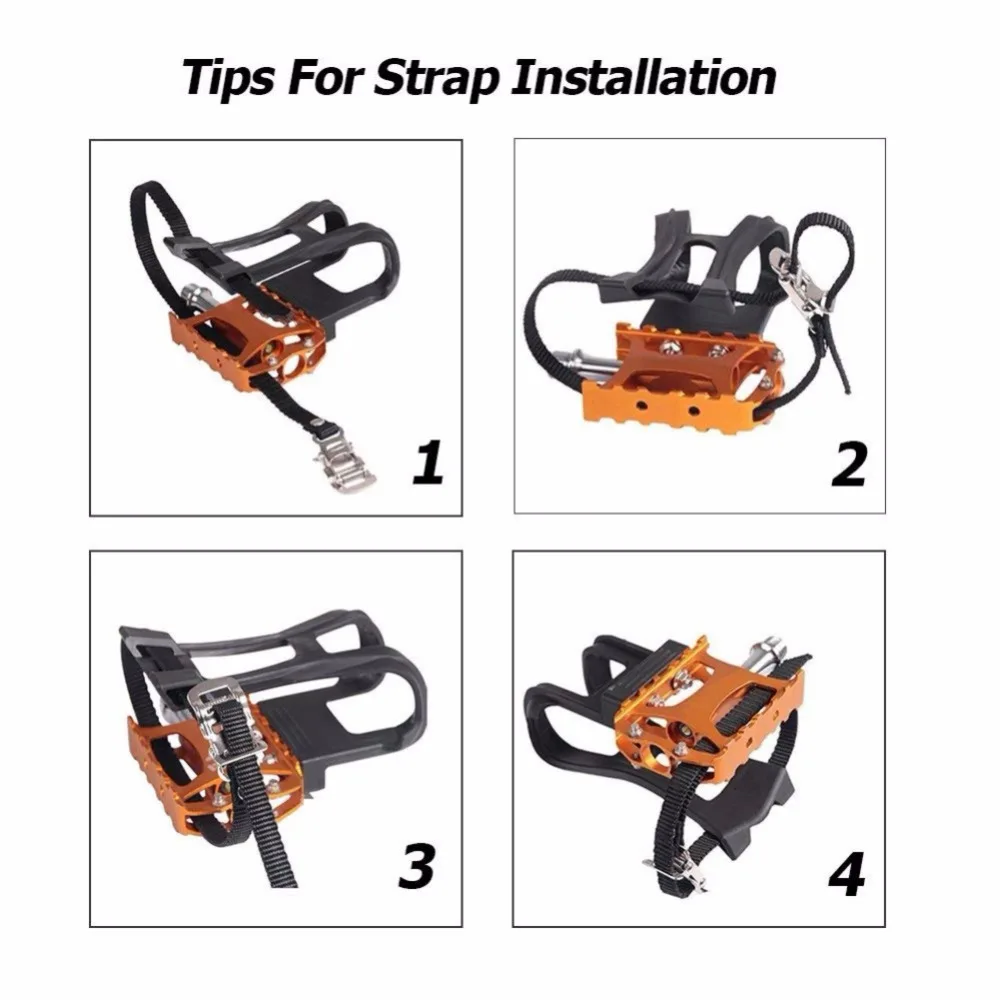 Tips For Strap Installation

1

2

3

4