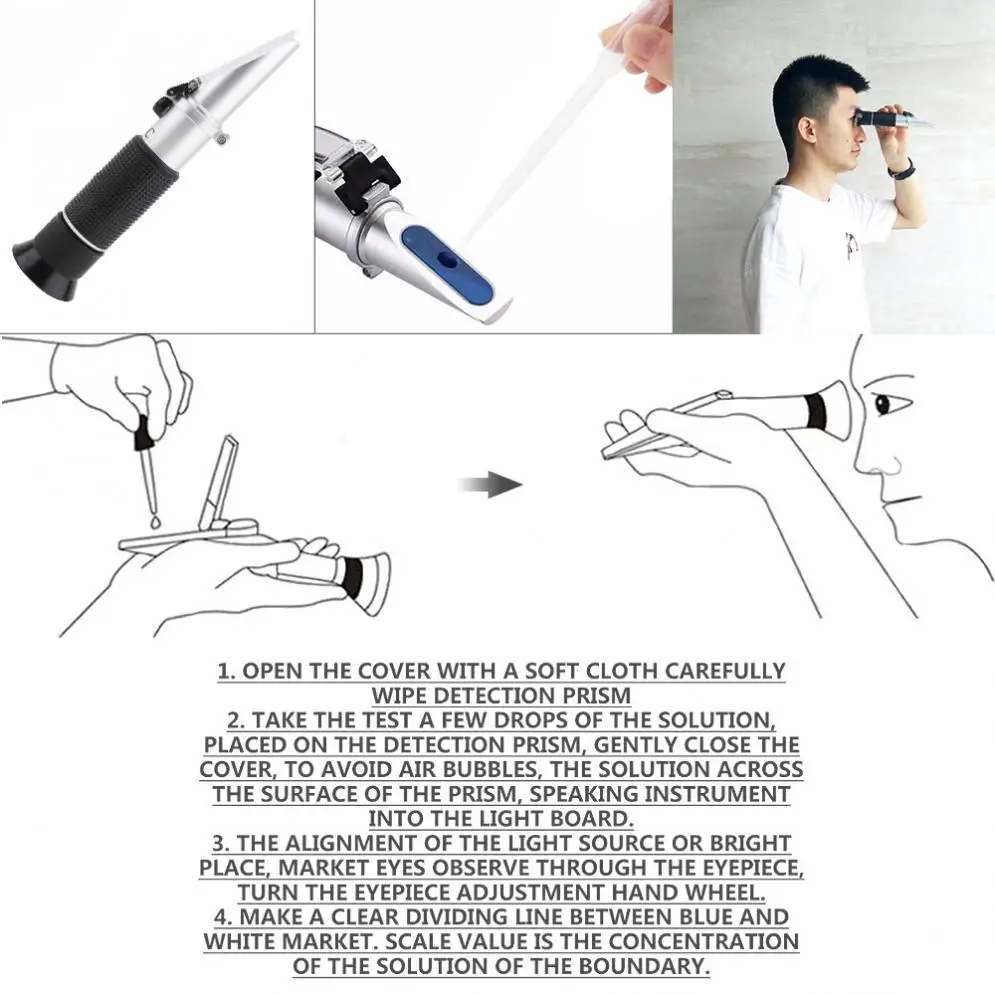 1. OPEN THE COVER WITH A SOFT CLOTH CAREFULLY WIPE DETECTION PRISM
2. TAKE THE TEST A FEW DROPS OF THE SOLUTION, PLACED ON THE DETECTION PRISM, GENTLY CLOSE THE COVER, TO AVOID AIR BUBBLES, THE SOLUTION ACROSS THE SURFACE OF THE PRISM, SPEAKING INSTRUMENT INTO THE LIGHT BOARD.
3. THE ALIGNMENT OF THE LIGHT SOURCE OR BRIGHT PLACE, MARKET EYES OBSERVE THROUGH THE EYEPIECE, TURN THE EYEPIECE ADJUSTMENT HAND WHEEL.
4. MAKE A CLEAR DIVIDING LINE BETWEEN BLUE AND WHITE MARKET. SCALE VALUE IS THE CONCENTRATION OF THE SOLUTION OF THE BOUNDARY.