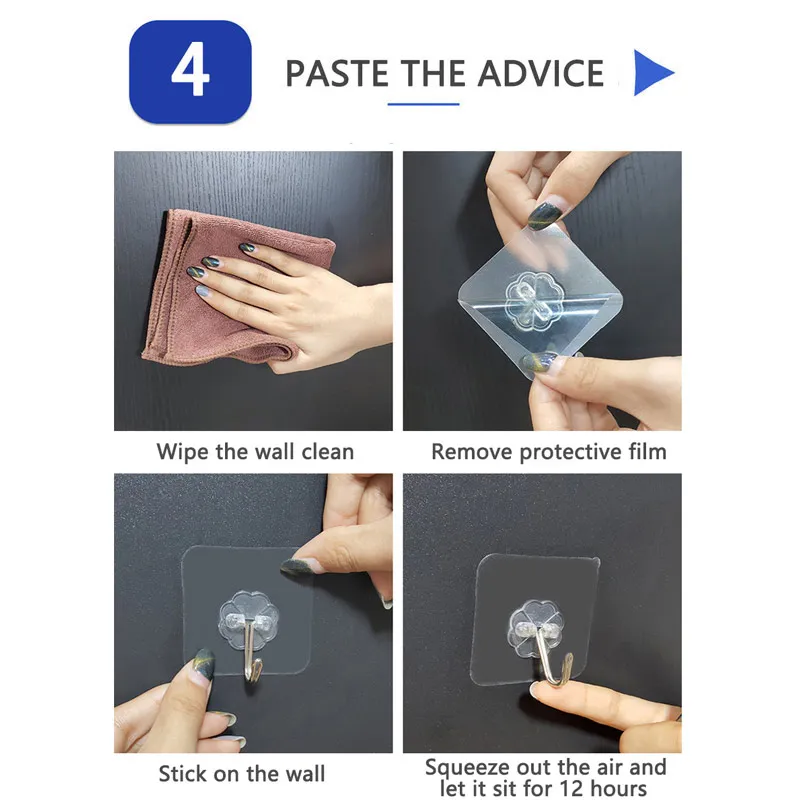 4

PASTE THE ADVICE

Wipe the wall clean

Remove protective film

Stick on the wall

Squeeze out the air and let it sit for 12 hours