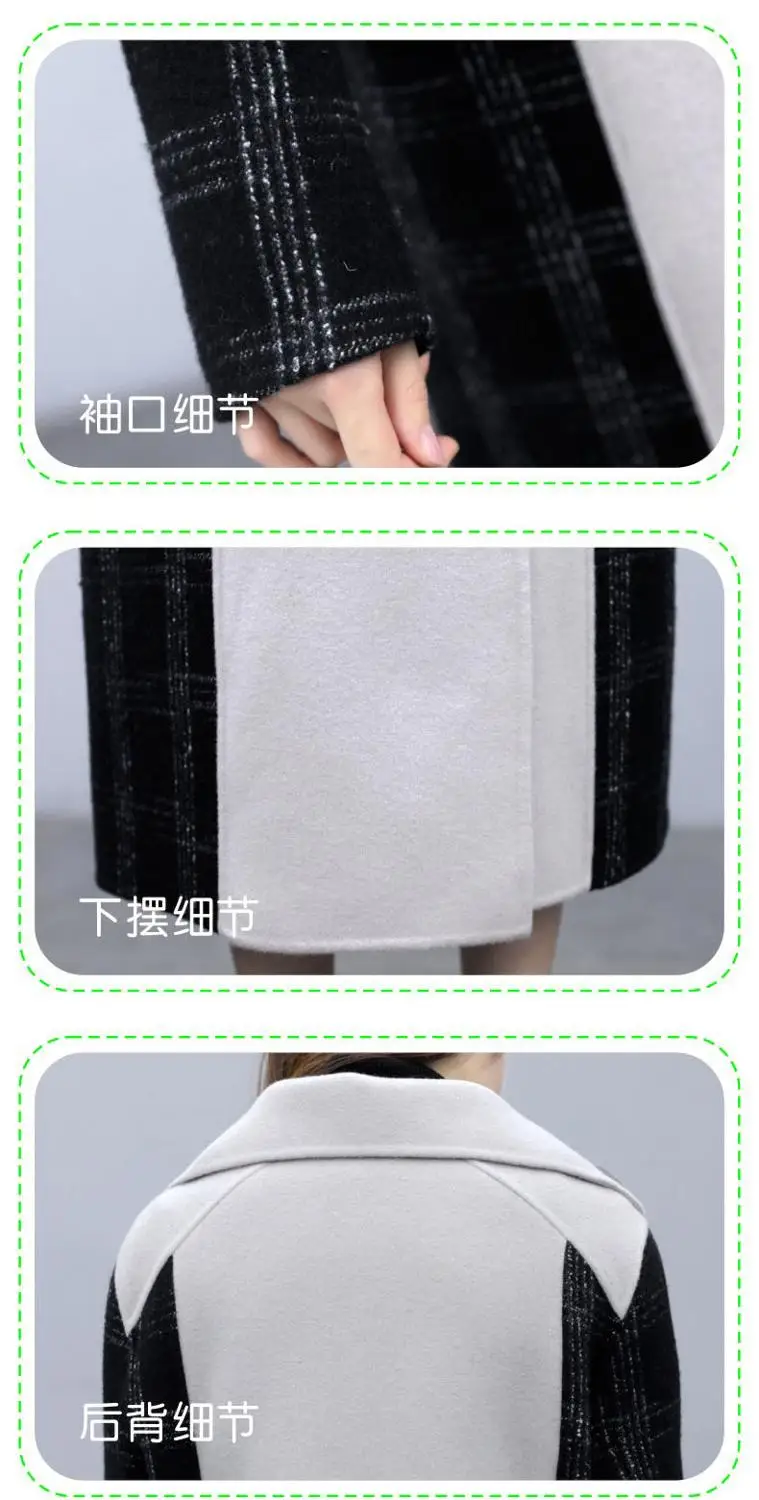 袖口细节

下摆细节

后背细节