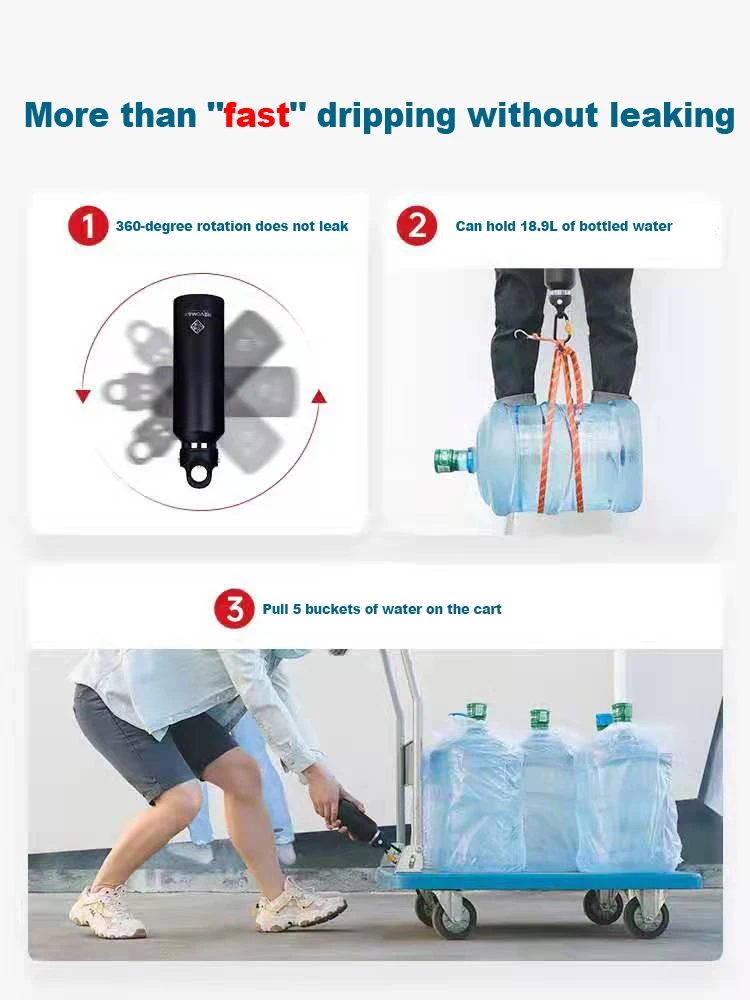 More than "fast" dripping without leaking

1 360-degree rotation does not leak

2 Can hold 18.9L of bottled water

3 Pull 5 buckets of water on the cart