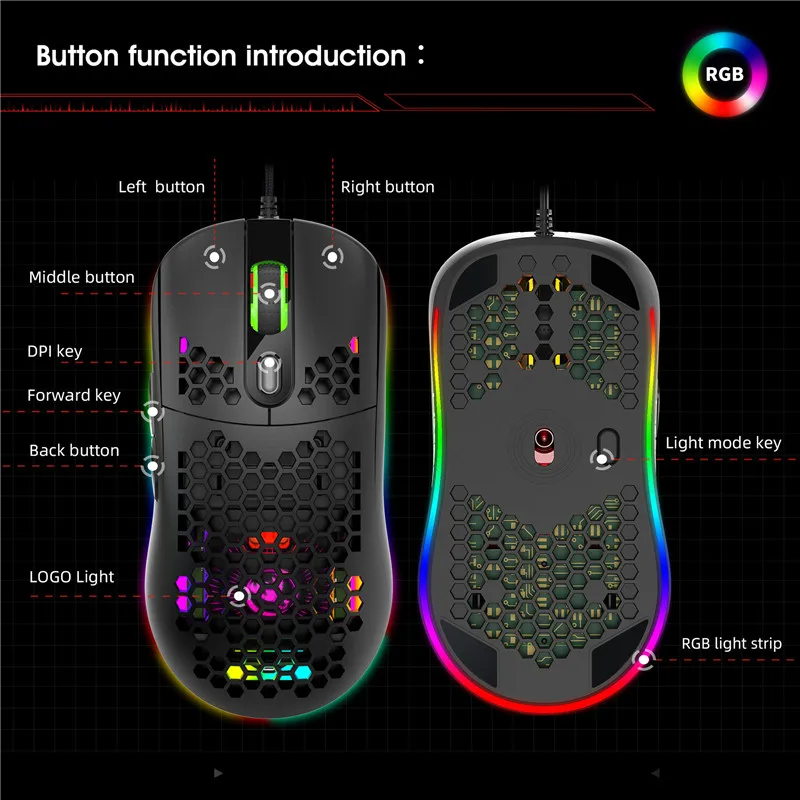 Button function introduction：

RGB

Left button

Right button

Middle button

DPI key

Forward key

Back button

LOGO Light

Light mode key

RGB light strip