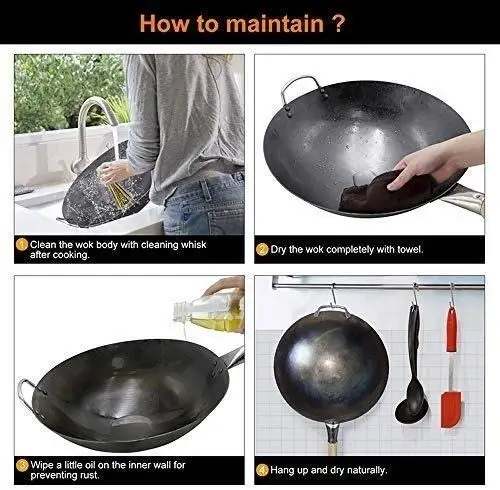 How to maintain ?

1 Clean the wok body with cleaning whisk after cooking.

2 Dry the wok completely with towel.

3 Wipe a little oil on the inner wall for preventing rust.

4 Hang up and dry naturally.