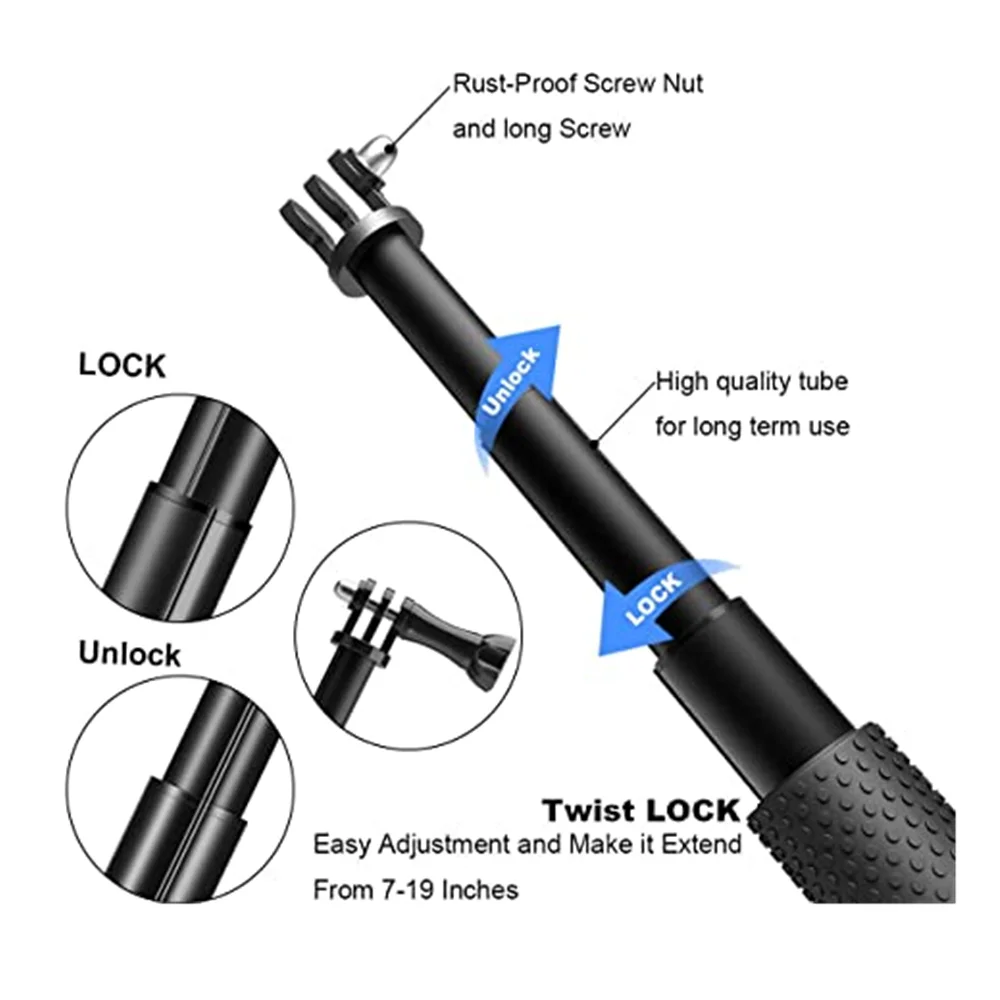 Rust-Proof Screw Nut and long Screw

LOCK

Unlock

High quality tube for long term use

LOCK

Unlock

Twist LOCK
Easy Adjustment and Make it Extend From 7-19 Inches