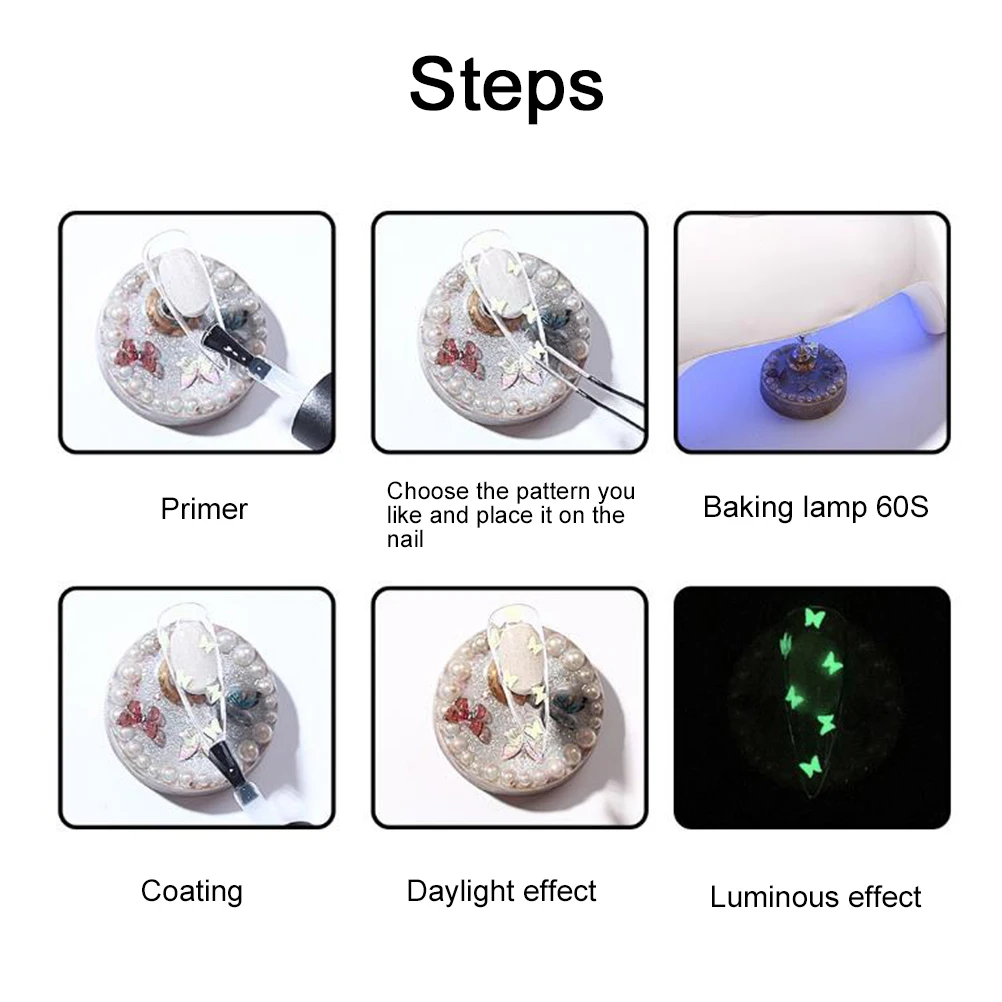 Steps

Primer

Choose the pattern you like and place it on the nail

Baking lamp 60S

Coating

Daylight effect

Luminous effect