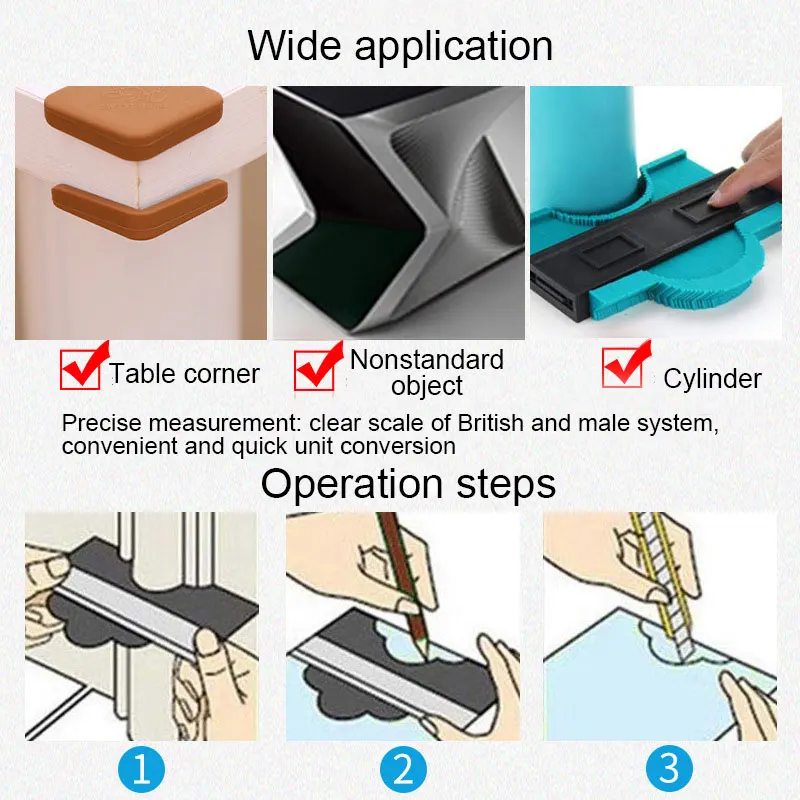 Wide application

Table corner

Nonstandard object

Cylinder

Precise measurement: clear scale of British and male system, convenient and quick unit conversion

Operation steps

1

2

3