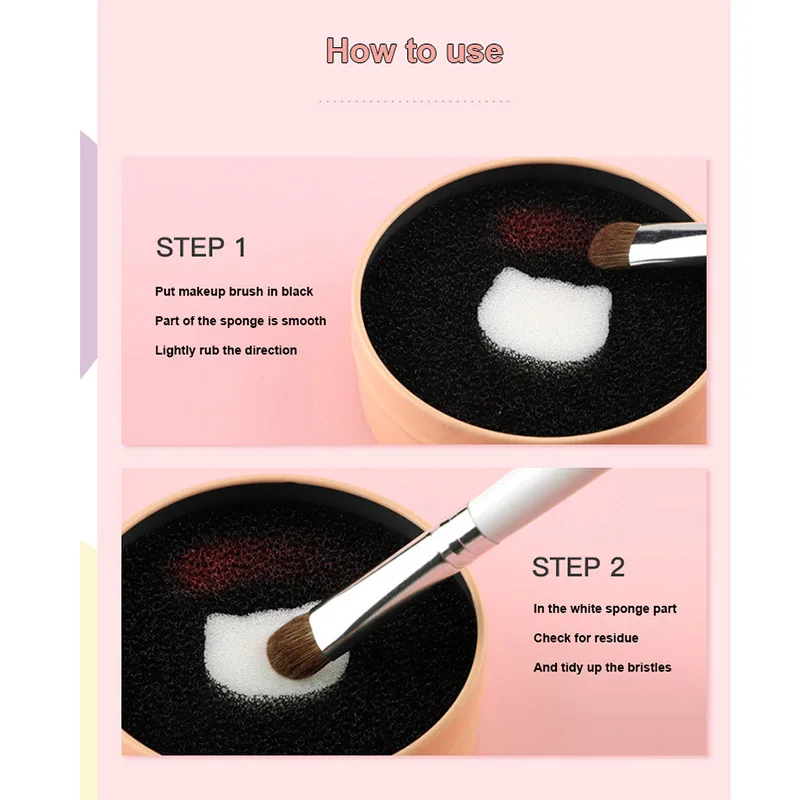 How to use

STEP 1

Put makeup brush in black

Part of the sponge is smooth

Lightly rub the direction

STEP 2

In the white sponge part

Check for residue

And tidy up the bristles