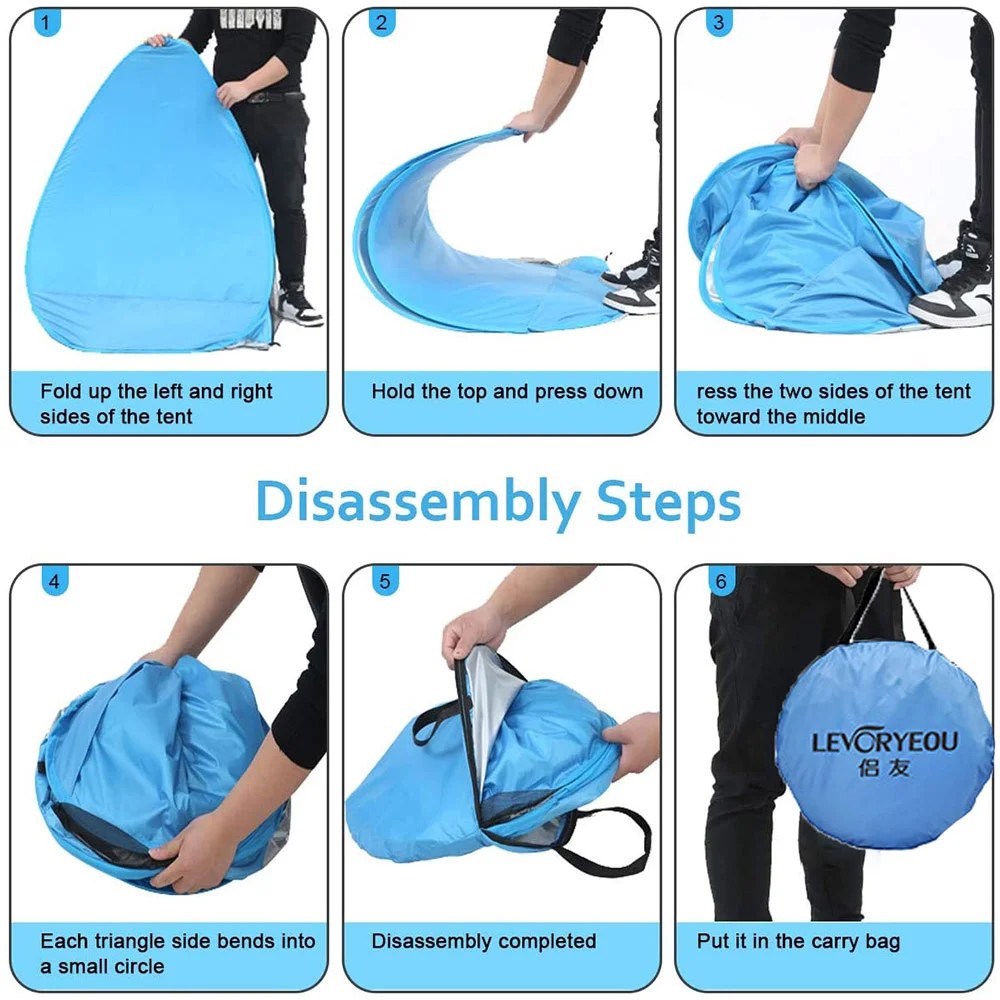 1

Fold up the left and right sides of the tent

2

Hold the top and press down

3

ress the two sides of the tent toward the middle

Disassembly Steps

4

Each triangle side bends into a small circle

5

Disassembly completed

6

LEVORYEOU
侣友

Put it in the carry bag