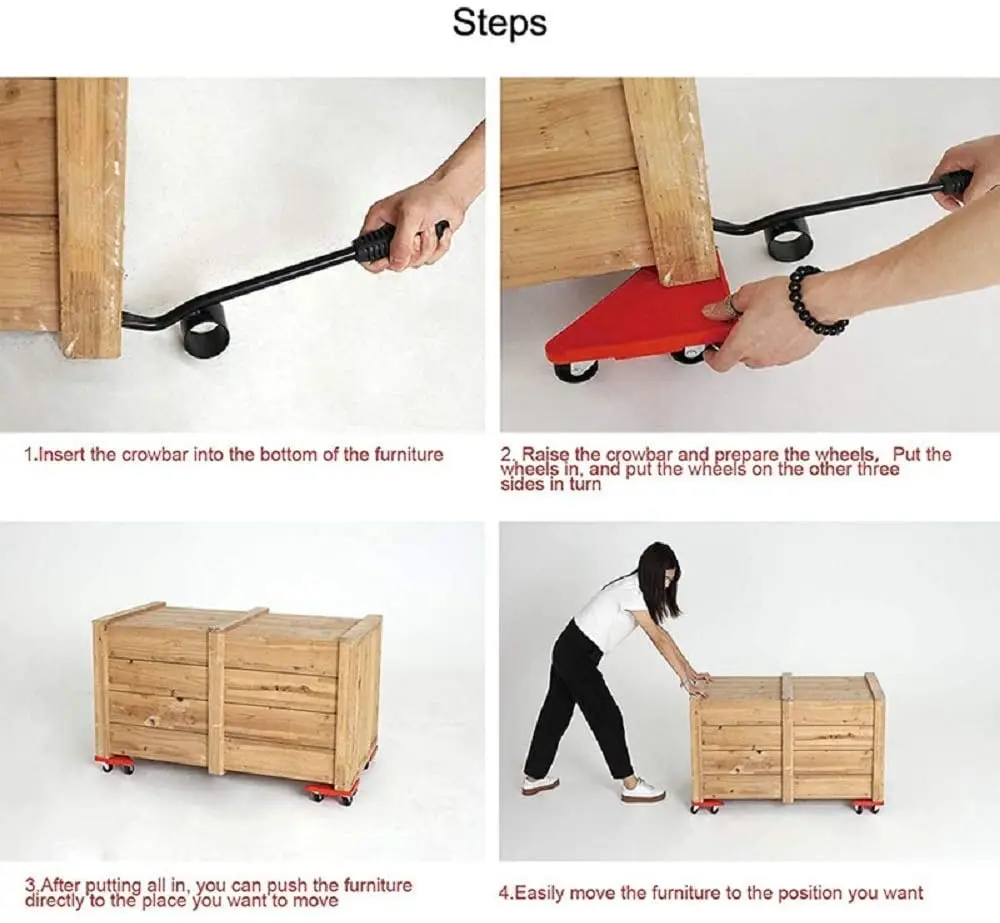 Steps

1.Insert the crowbar into the bottom of the furniture

2. Raise the crowbar and prepare the wheels, Put the wheels in, and put the wheels on the other three sides in turn

3.After putting all in, you can push the furniture directly to the place you want to move

4.Easily move the furniture to the position you want