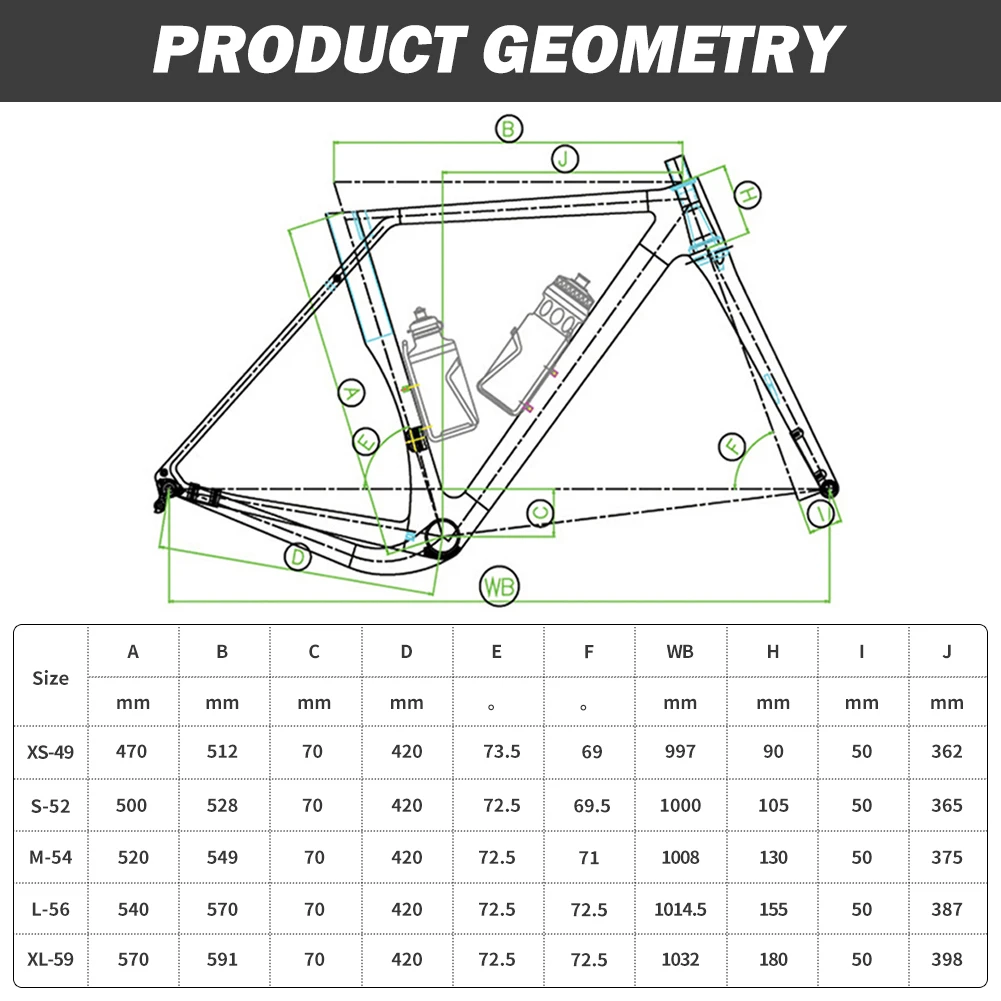 PRODUCT GEOMETRY

B
J
H
A
E
F
C
I
D
WB

| Size | A | B | C | D | E | F | WB | H | I | J |
|---|---|---|---|---|---|---|---|---|---|---|
| | mm | mm | mm | mm | ° | ° | mm | mm | mm | mm |
| XS-49 | 470 | 512 | 70 | 420 | 73.5 | 69 | 997 | 90 | 50 | 362 |
| S-52 | 500 | 528 | 70 | 420 | 72.5 | 69.5 | 1000 | 105 | 50 | 365 |
| M-54 | 520 | 549 | 70 | 420 | 72.5 | 71 | 1008 | 130 | 50 | 375 |
| L-56 | 540 | 570 | 70 | 420 | 72.5 | 72.5 | 1014.5 | 155 | 50 | 387 |
| XL-59 | 570 | 591 | 70 | 420 | 72.5 | 72.5 | 1032 | 180 | 50 | 398 |