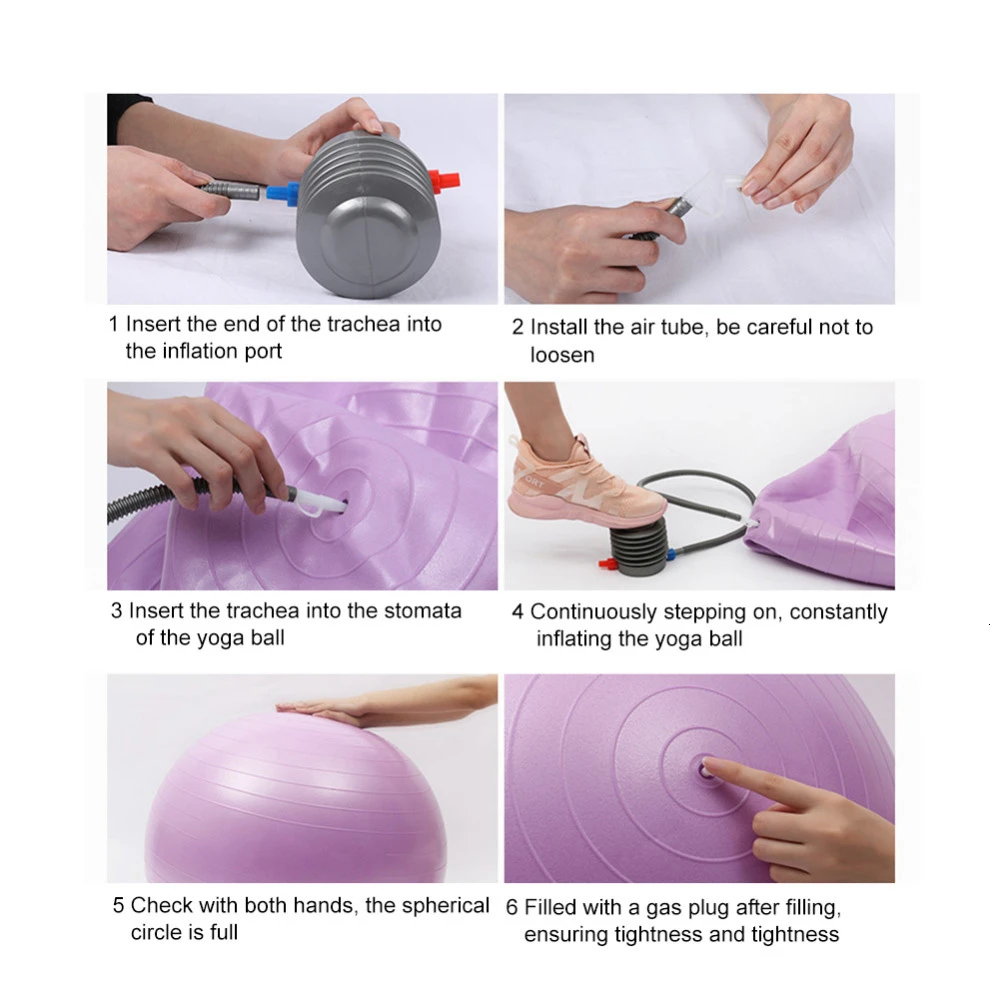 1 Insert the end of the trachea into the inflation port

2 Install the air tube, be careful not to loosen

3 Insert the trachea into the stomata of the yoga ball

4 Continuously stepping on, constantly inflating the yoga ball

5 Check with both hands, the spherical circle is full

6 Filled with a gas plug after filling, ensuring tightness and tightness