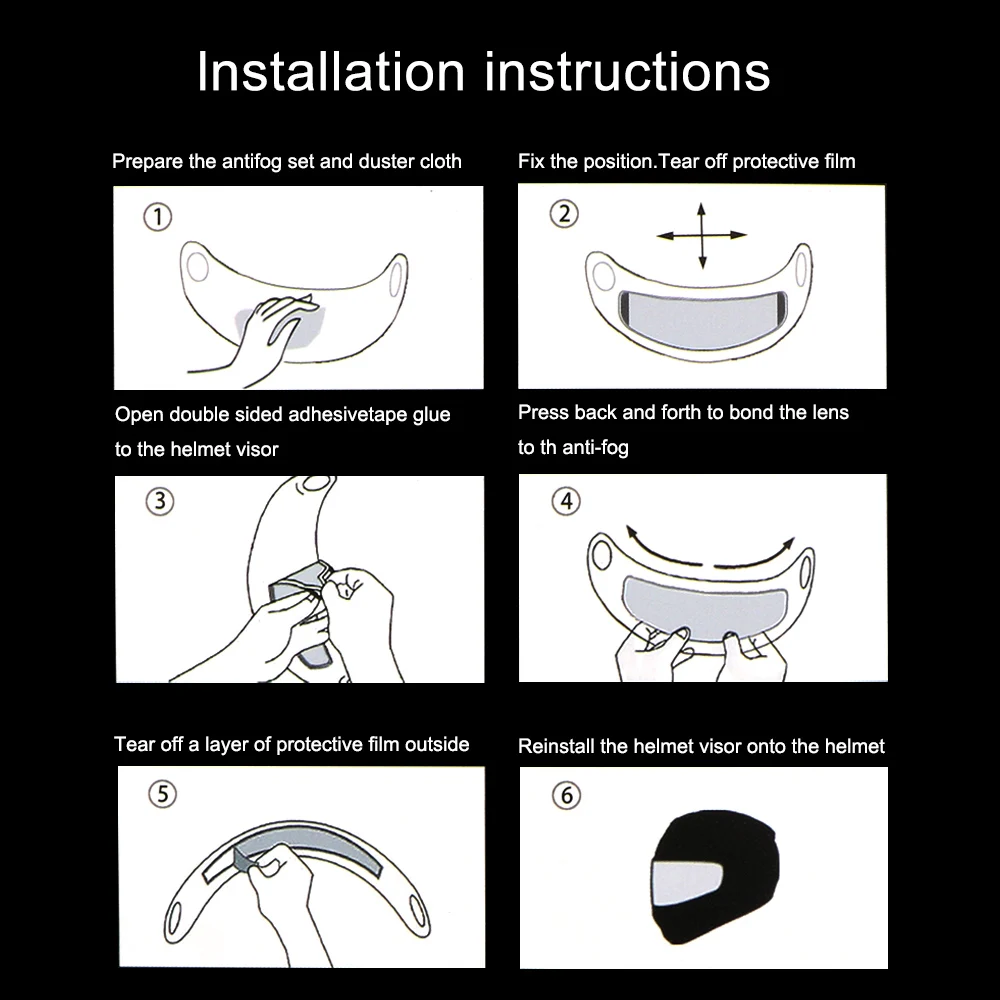 Installation instructions

Prepare the antifog set and duster cloth

①

Fix the position.Tear off protective film

②

Open double sided adhesivetape glue to the helmet visor

③

Press back and forth to bond the lens to th anti-fog

④

Tear off a layer of protective film outside

⑤

Reinstall the helmet visor onto the helmet

⑥