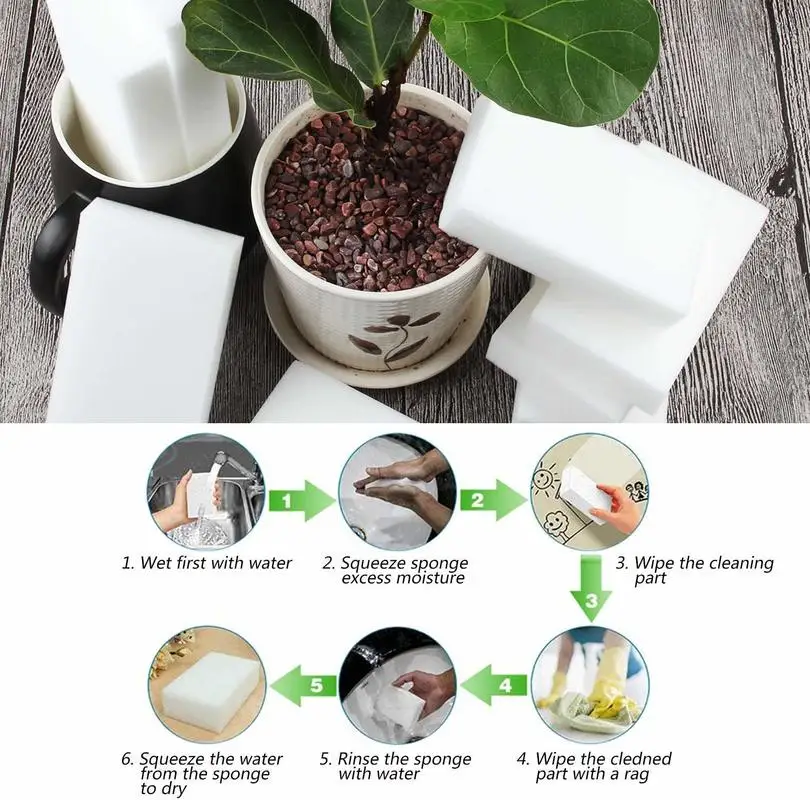 1

2

1. Wet first with water

2. Squeeze sponge excess moisture

3. Wipe the cleaning part

3

5

4

6. Squeeze the water from the sponge to dry

5. Rinse the sponge with water

4. Wipe the cledned part with a rag