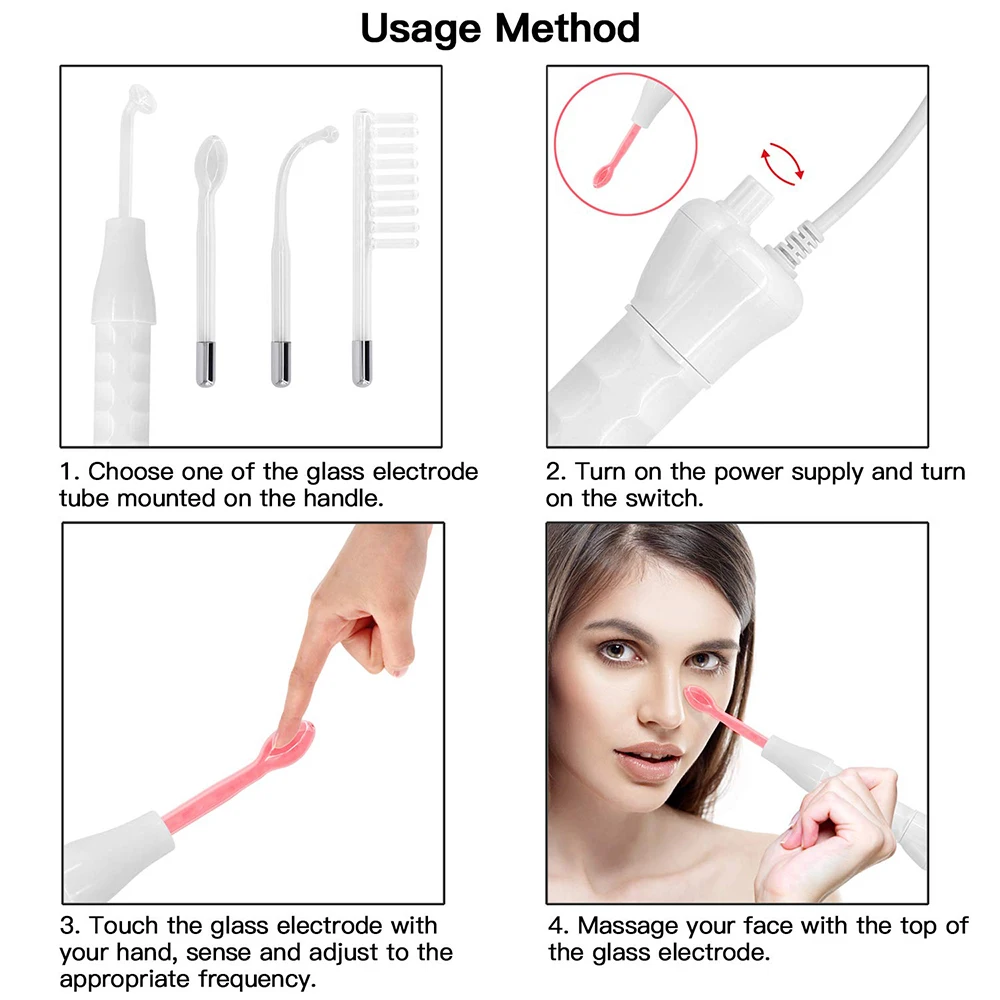 Usage Method

1. Choose one of the glass electrode tube mounted on the handle.

2. Turn on the power supply and turn on the switch.

3. Touch the glass electrode with your hand, sense and adjust to the appropriate frequency.

4. Massage your face with the top of the glass electrode.