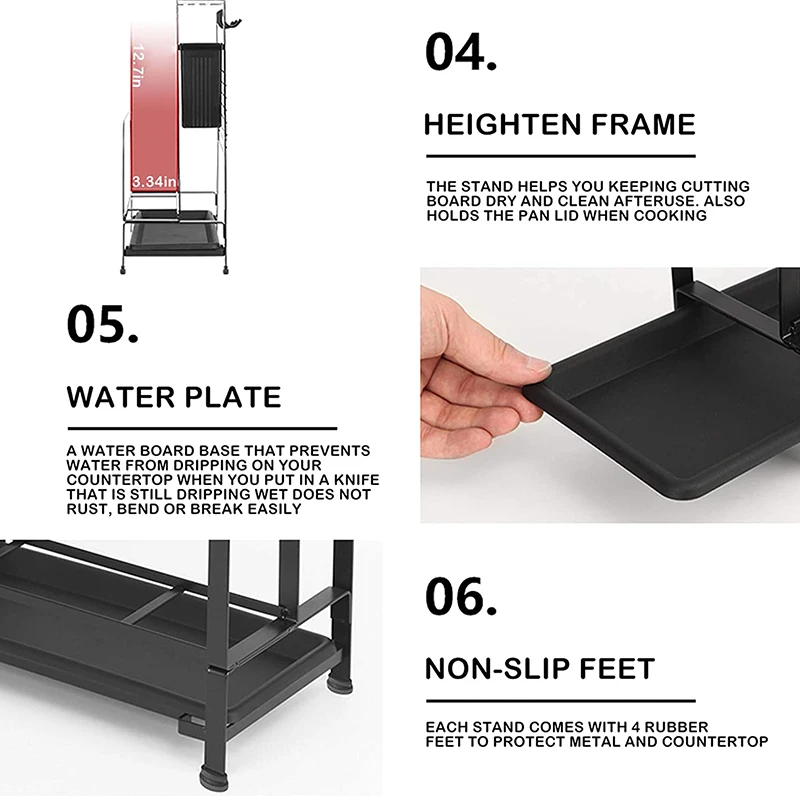 12.7in

3.34in

04.

HEIGHTEN FRAME

THE STAND HELPS YOU KEEPING CUTTING BOARD DRY AND CLEAN AFTERUSE. ALSO HOLDS THE PAN LID WHEN COOKING

05.

WATER PLATE

A WATER BOARD BASE THAT PREVENTS WATER FROM DRIPPING ON YOUR COUNTERTOP WHEN YOU PUT IN A KNIFE THAT IS STILL DRIPPING WET DOES NOT RUST, BEND OR BREAK EASILY

06.

NON-SLIP FEET

EACH STAND COMES WITH 4 RUBBER FEET TO PROTECT METAL AND COUNTERTOP