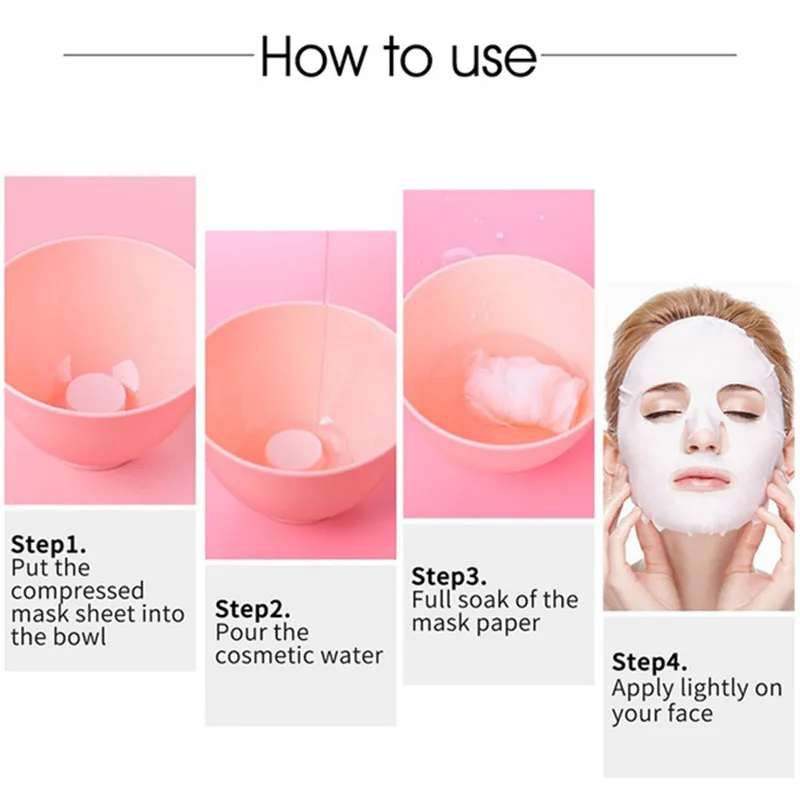 How to use

Step1.
Put the compressed mask sheet into the bowl

Step2.
Pour the cosmetic water

Step3.
Full soak of the mask paper

Step4.
Apply lightly on your face