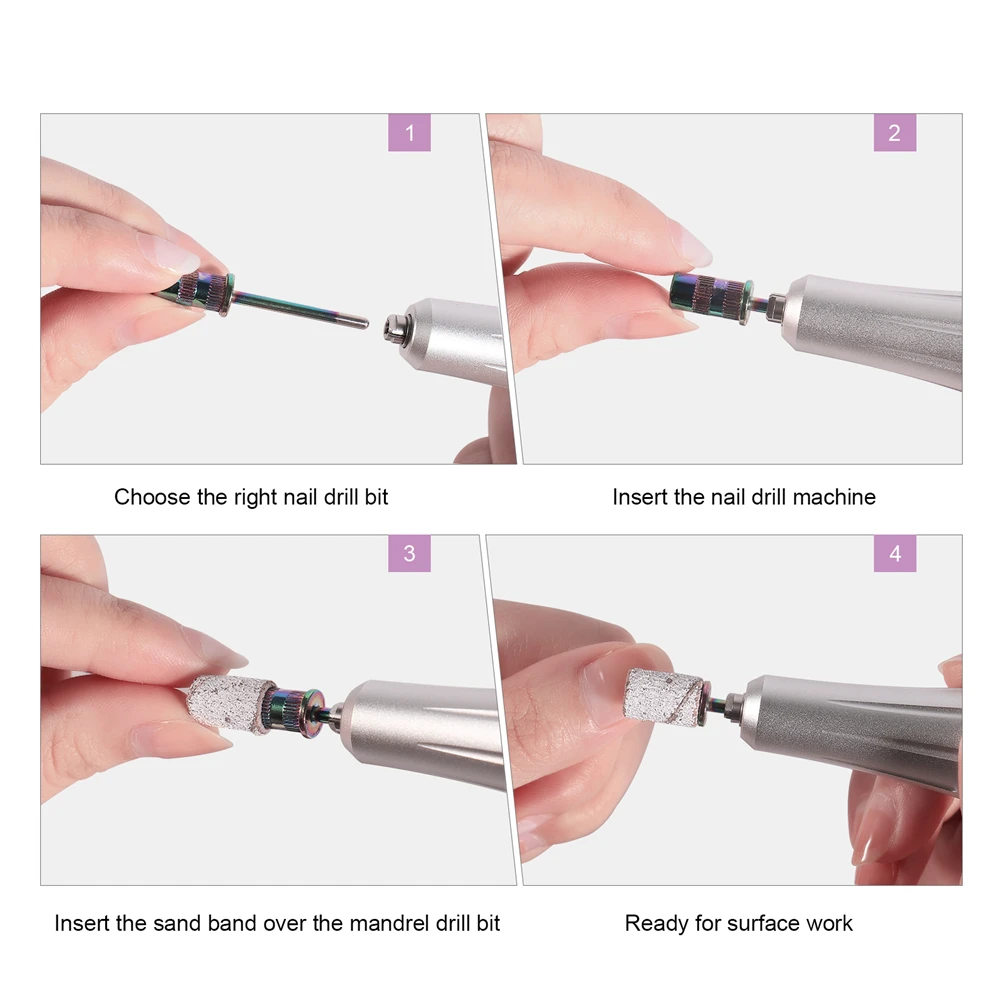 1

Choose the right nail drill bit

2

Insert the nail drill machine

3

Insert the sand band over the mandrel drill bit

4

Ready for surface work