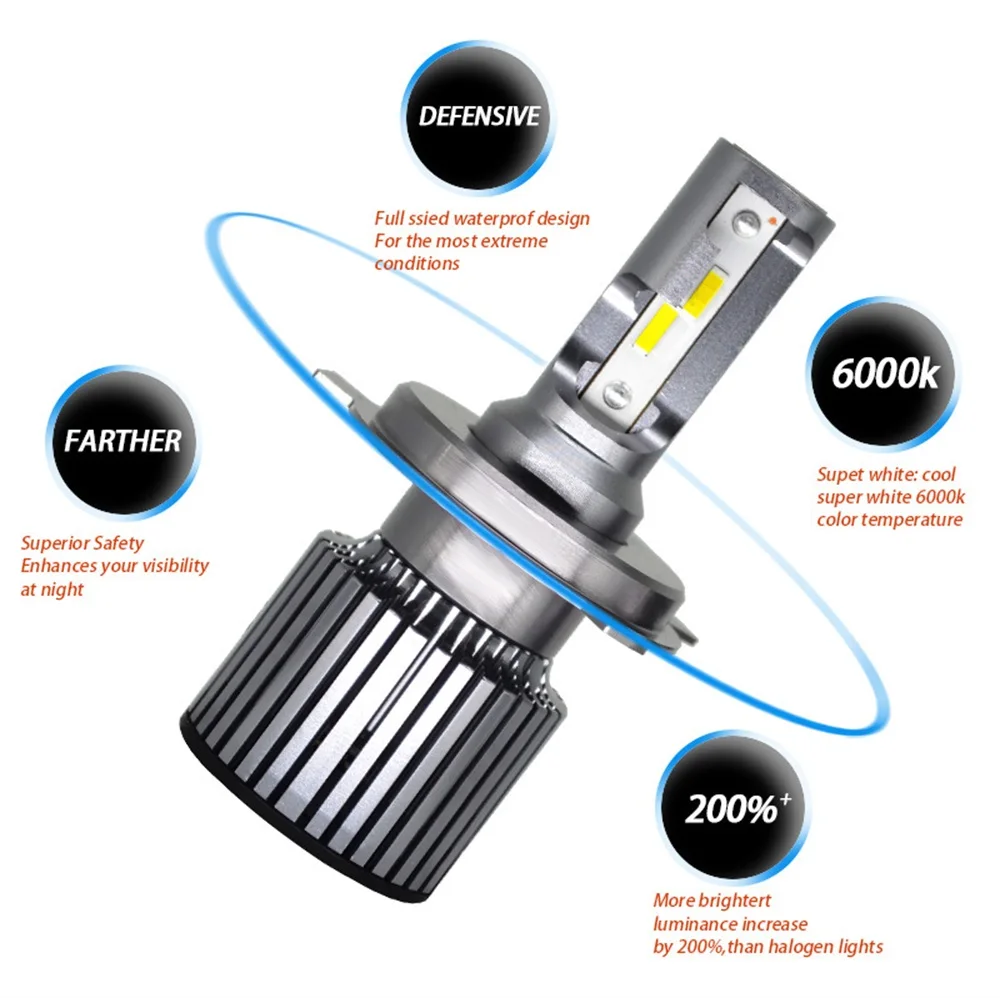 DEFENSIVE

Full ssied waterprof design
For the most extreme
conditions

FARTHER

Superior Safety
Enhances your visibility
at night

6000k

Supet white: cool
super white 6000k
color temperature

200%$^+$

More brightert
luminance increase
by 200%,than halogen lights