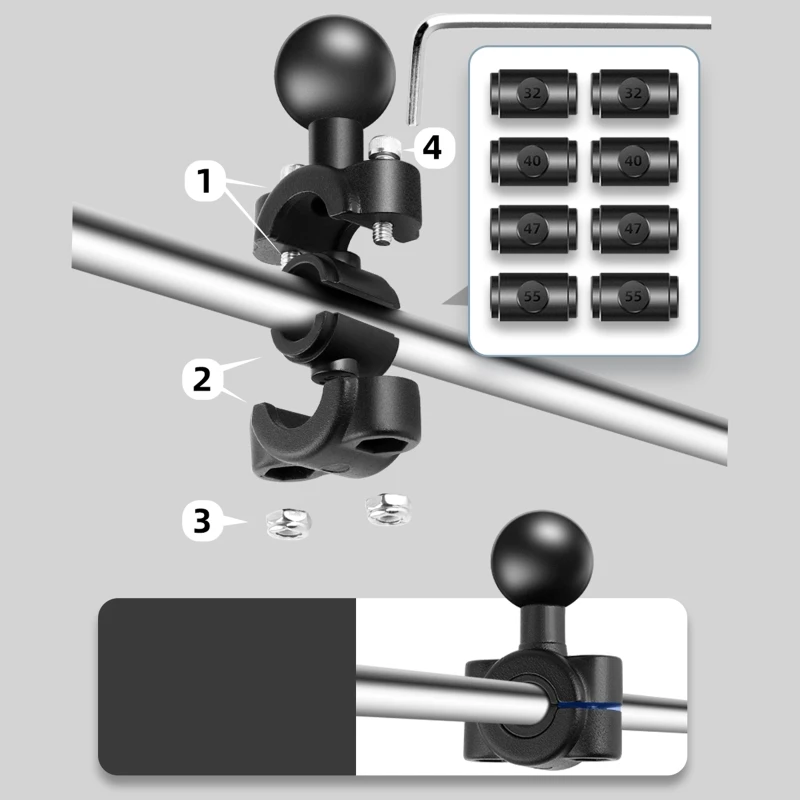 4
1
2
3
32
32
40
40
47
47
55
55