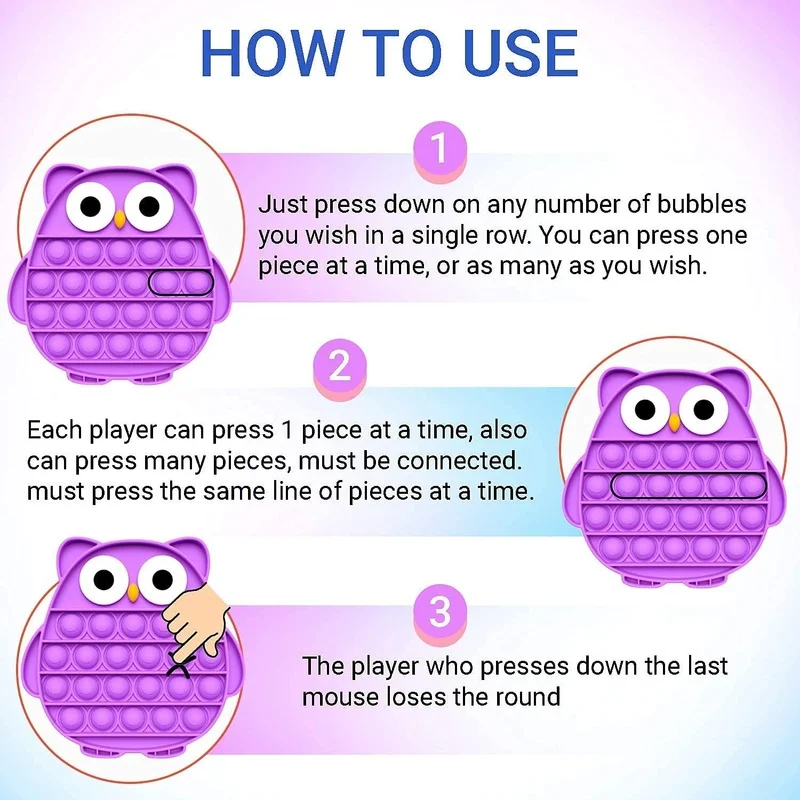 HOW TO USE

1

Just press down on any number of bubbles you wish in a single row. You can press one piece at a time, or as many as you wish.

2

Each player can press 1 piece at a time, also can press many pieces, must be connected. must press the same line of pieces at a time.

3

The player who presses down the last mouse loses the round