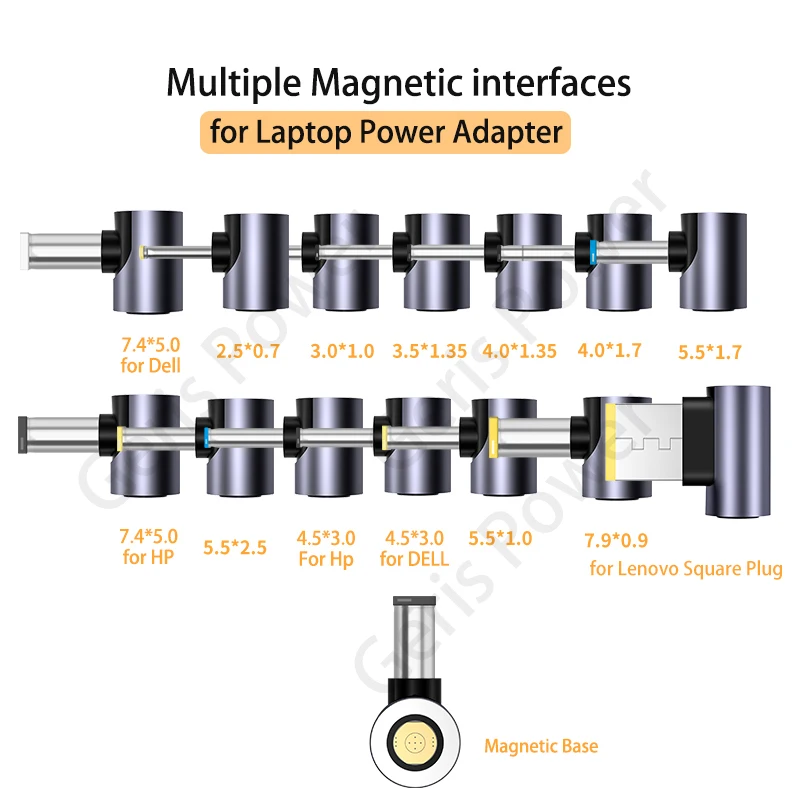 Multiple Magnetic interfaces
for Laptop Power Adapter

7.4*5.0 for Dell
2.5*0.7
3.0*1.0
3.5*1.35
4.0*1.35
4.0*1.7
5.5*1.7

7.4*5.0 for HP
5.5*2.5
4.5*3.0 For Hp
4.5*3.0 for DELL
5.5*1.0
7.9*0.9 for Lenovo Square Plug

Magnetic Base

Geris Power
Geris Power
Geris Power