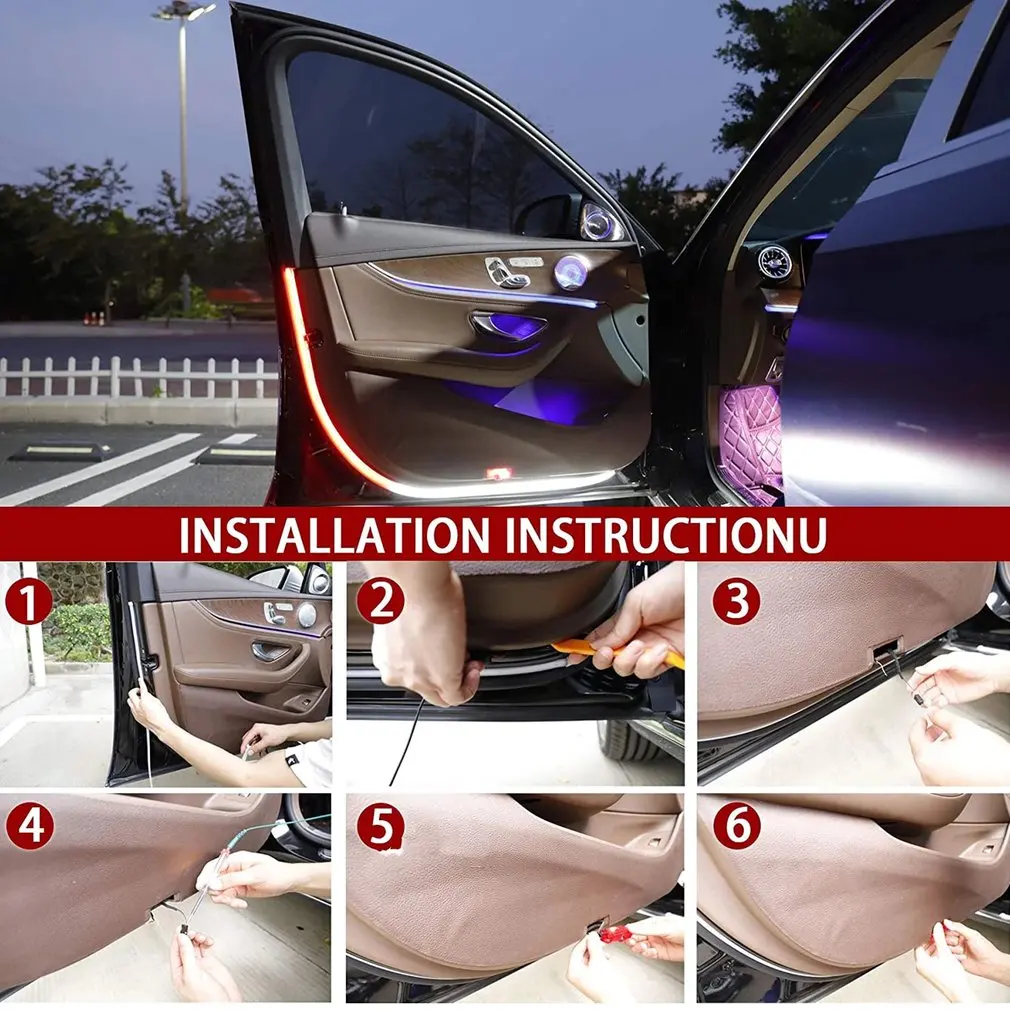 INSTALLATION INSTRUCTIONU

1

2

3

4

5

6