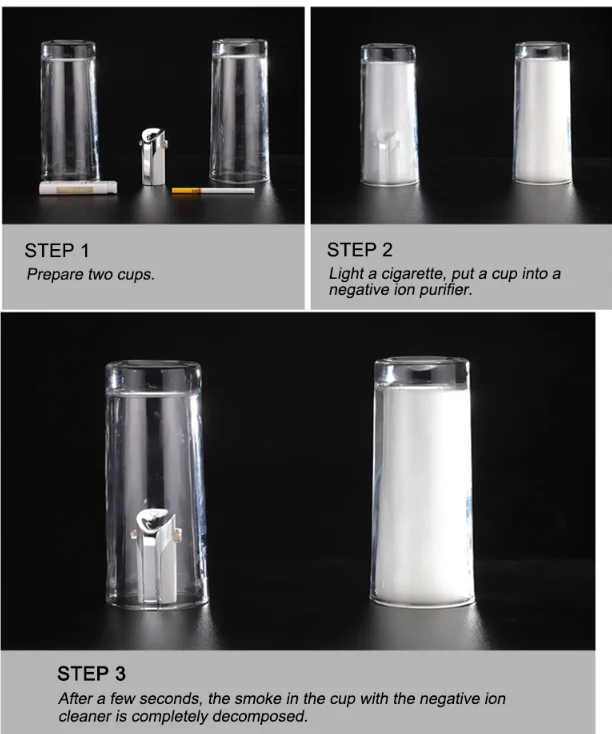 STEP 1
Prepare two cups.

STEP 2
Light a cigarette, put a cup into a negative ion purifier.

STEP 3
After a few seconds, the smoke in the cup with the negative ion cleaner is completely decomposed.