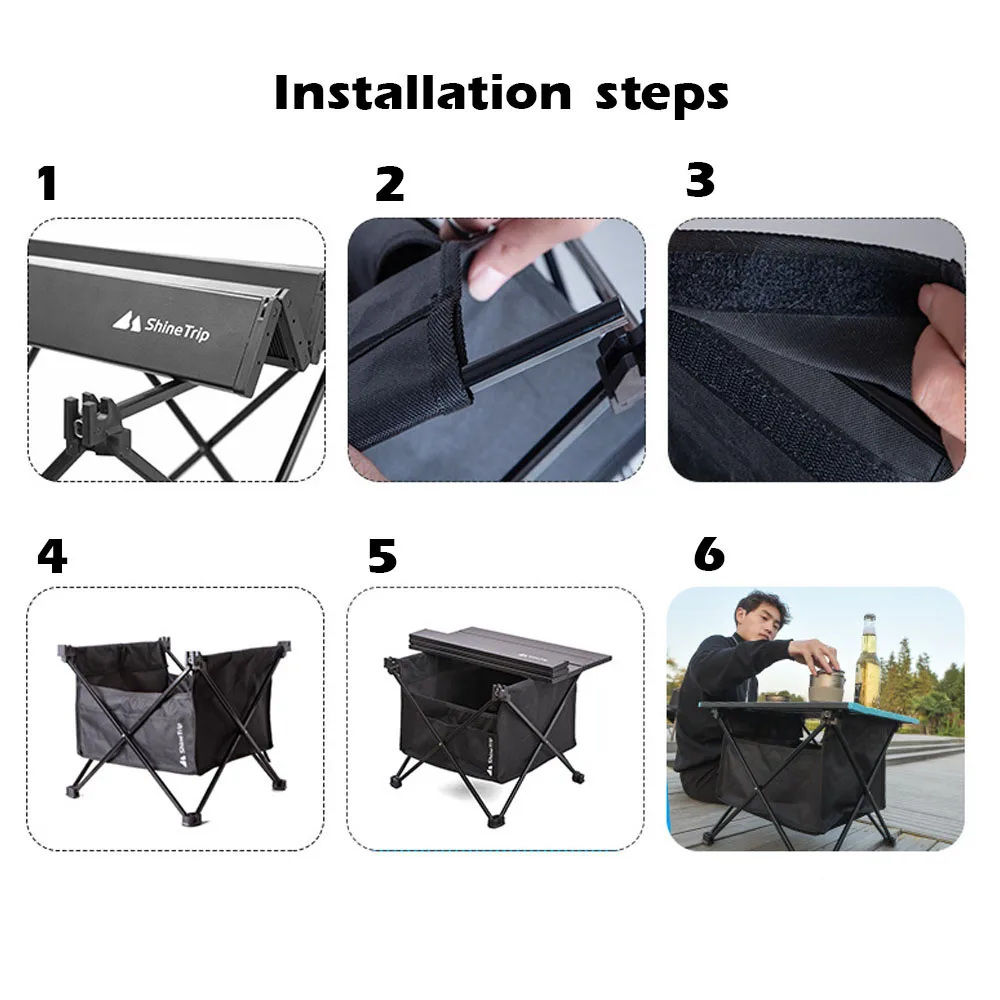 Installation steps

1

ShineTrip

2

3

4

ShineTrip

5

6