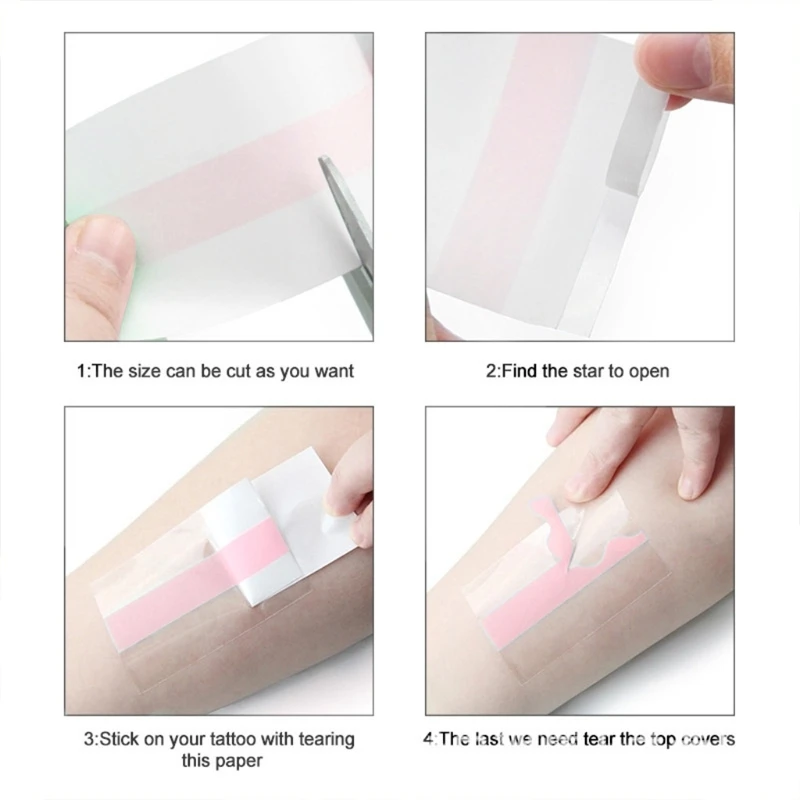 1:The size can be cut as you want

2:Find the star to open

3:Stick on your tattoo with tearing this paper

4:The last we need tear the top covers