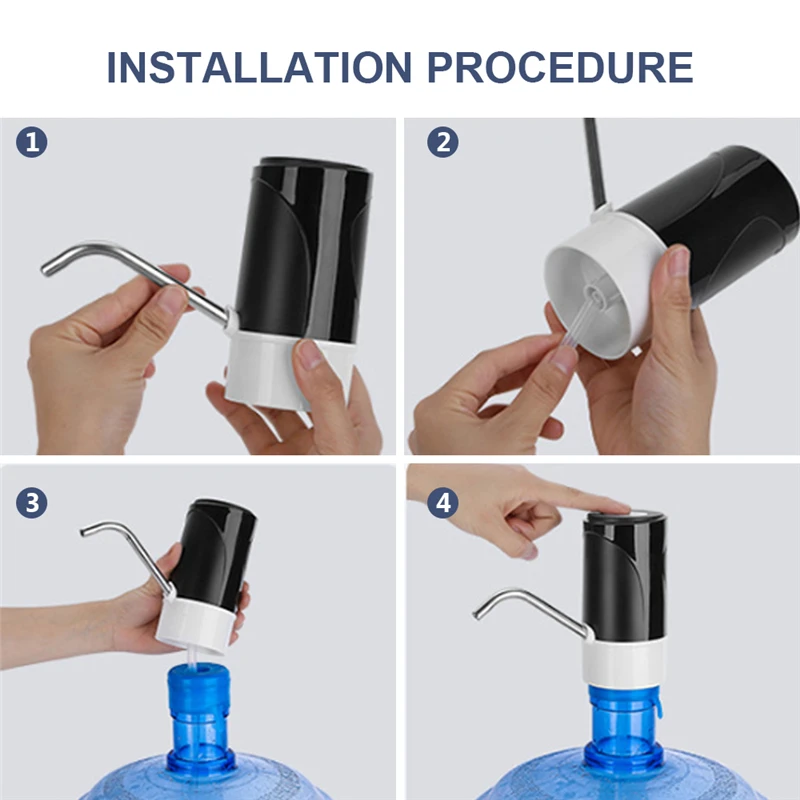 INSTALLATION PROCEDURE

1

2

3

4