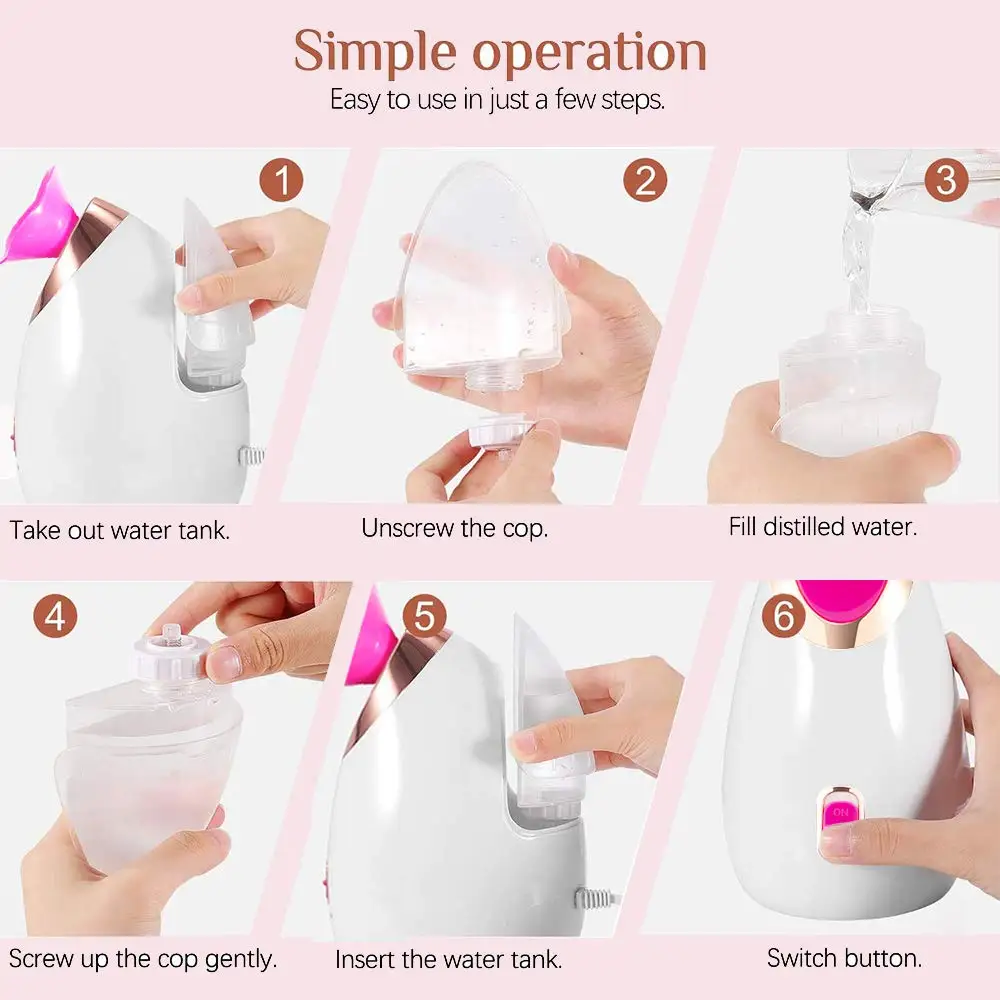 Simple operation
Easy to use in just a few steps.

1
Take out water tank.

2
Unscrew the cop.

3
Fill distilled water.

4
Screw up the cop gently.

5
Insert the water tank.

6
ON
Switch button.