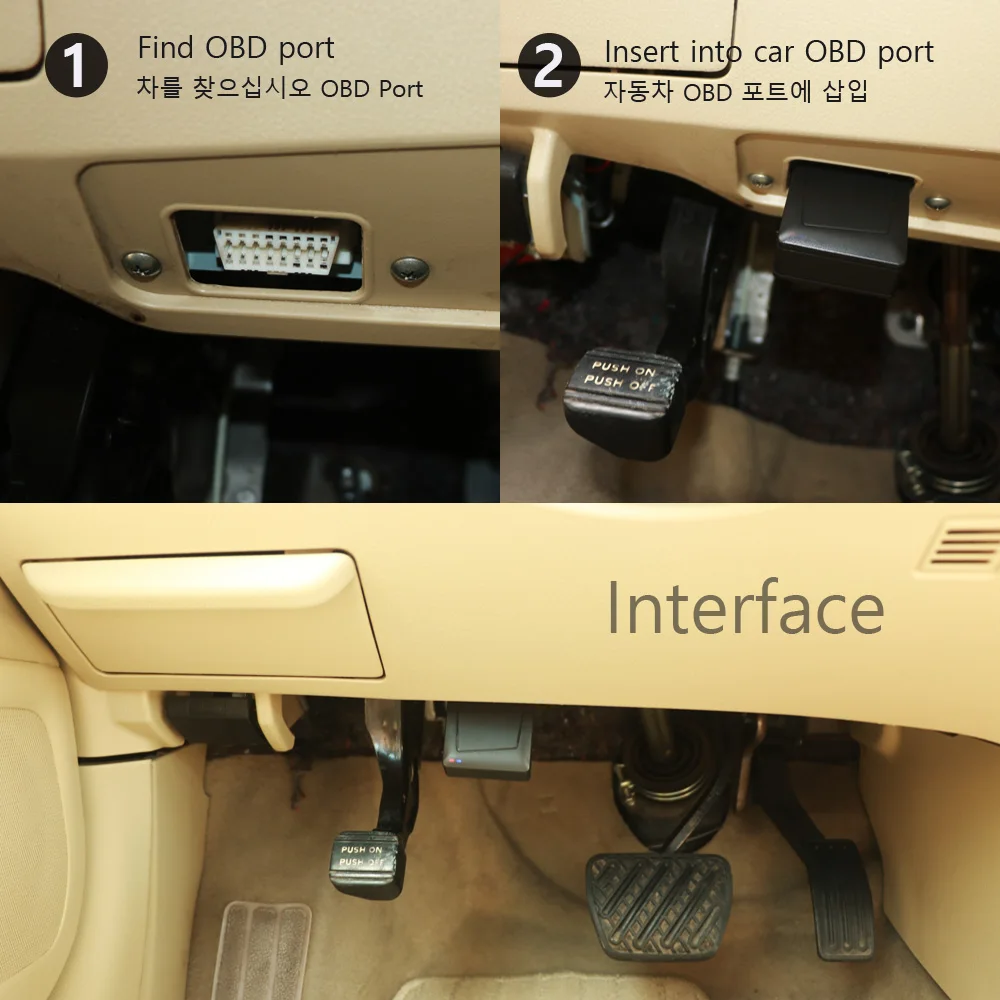 1 Find OBD port
차를 찾으십시오 OBD Port

2 Insert into car OBD port
자동차 OBD 포트에 삽입

PUSH ON
PUSH OFF

Interface

PUSH ON
PUSH OFF