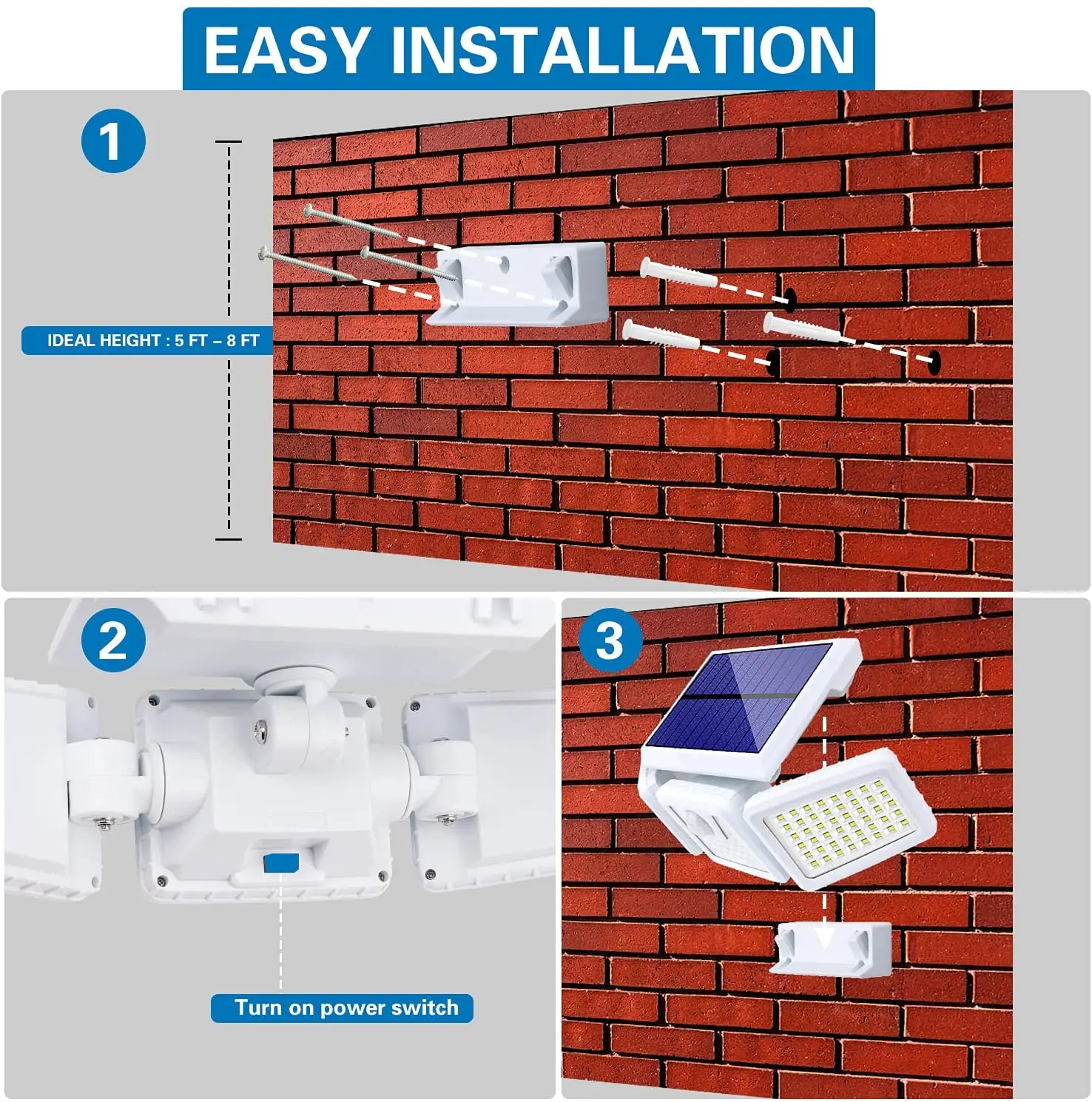 EASY INSTALLATION

1

IDEAL HEIGHT : 5 FT – 8 FT

2

Turn on power switch

3