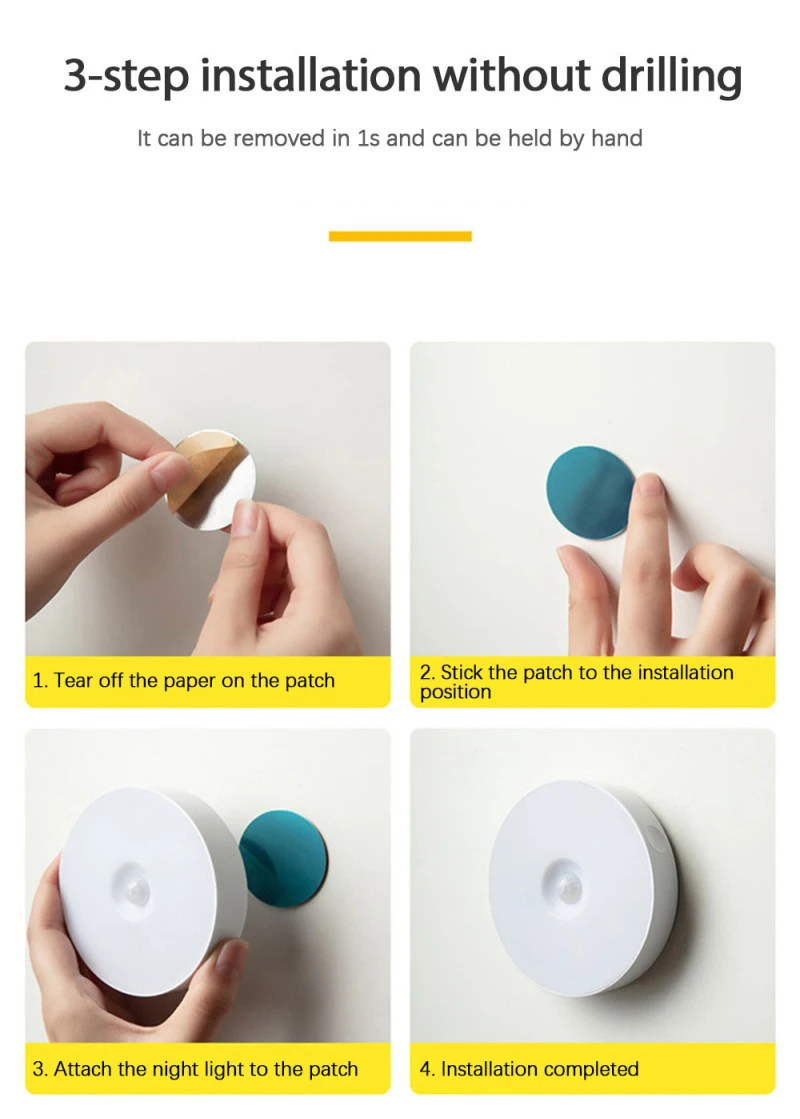 3-step installation without drilling

It can be removed in 1s and can be held by hand

1. Tear off the paper on the patch

2. Stick the patch to the installation position

3. Attach the night light to the patch

4. Installation completed