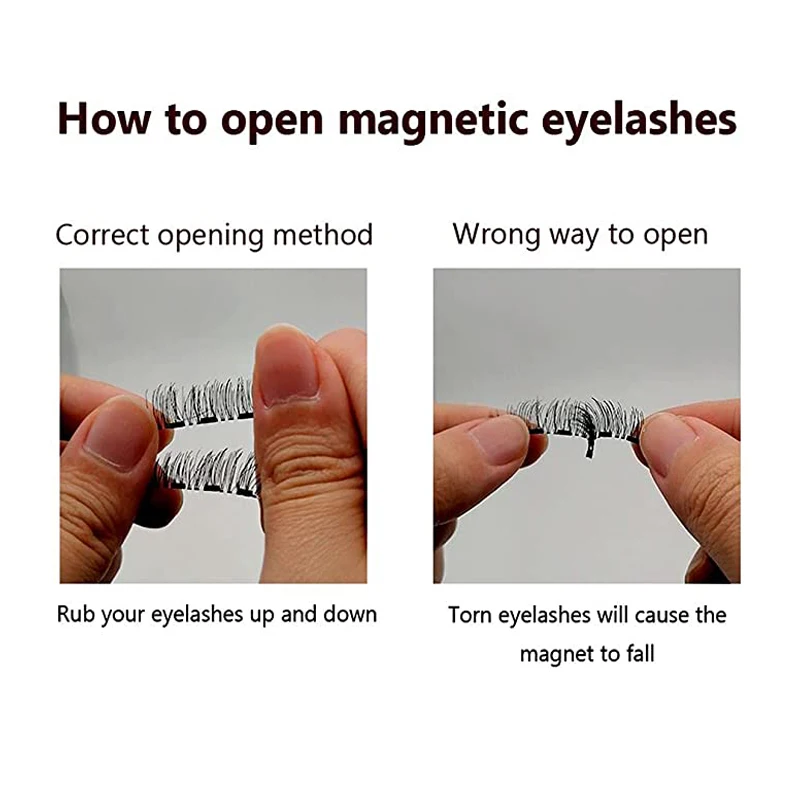 How to open magnetic eyelashes

Correct opening method

Rub your eyelashes up and down

Wrong way to open

Torn eyelashes will cause the magnet to fall