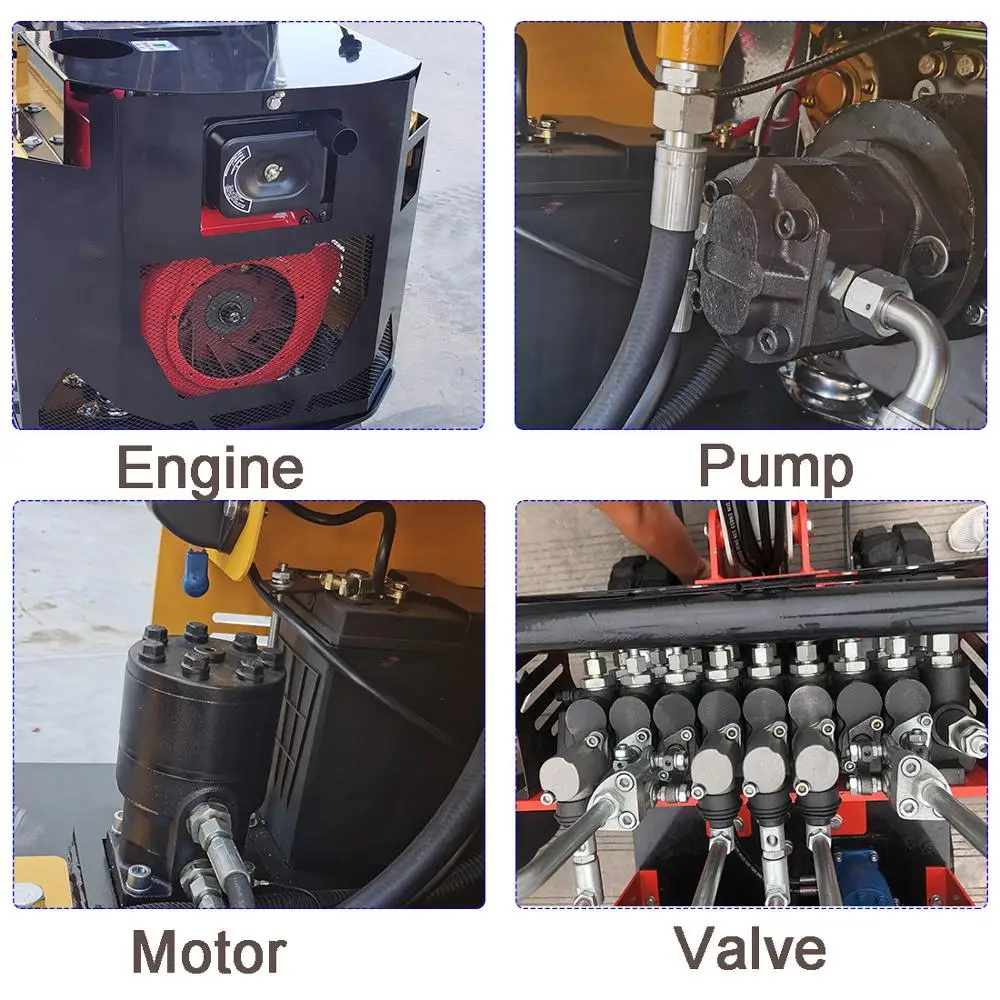 Engine

Pump

Motor

Valve