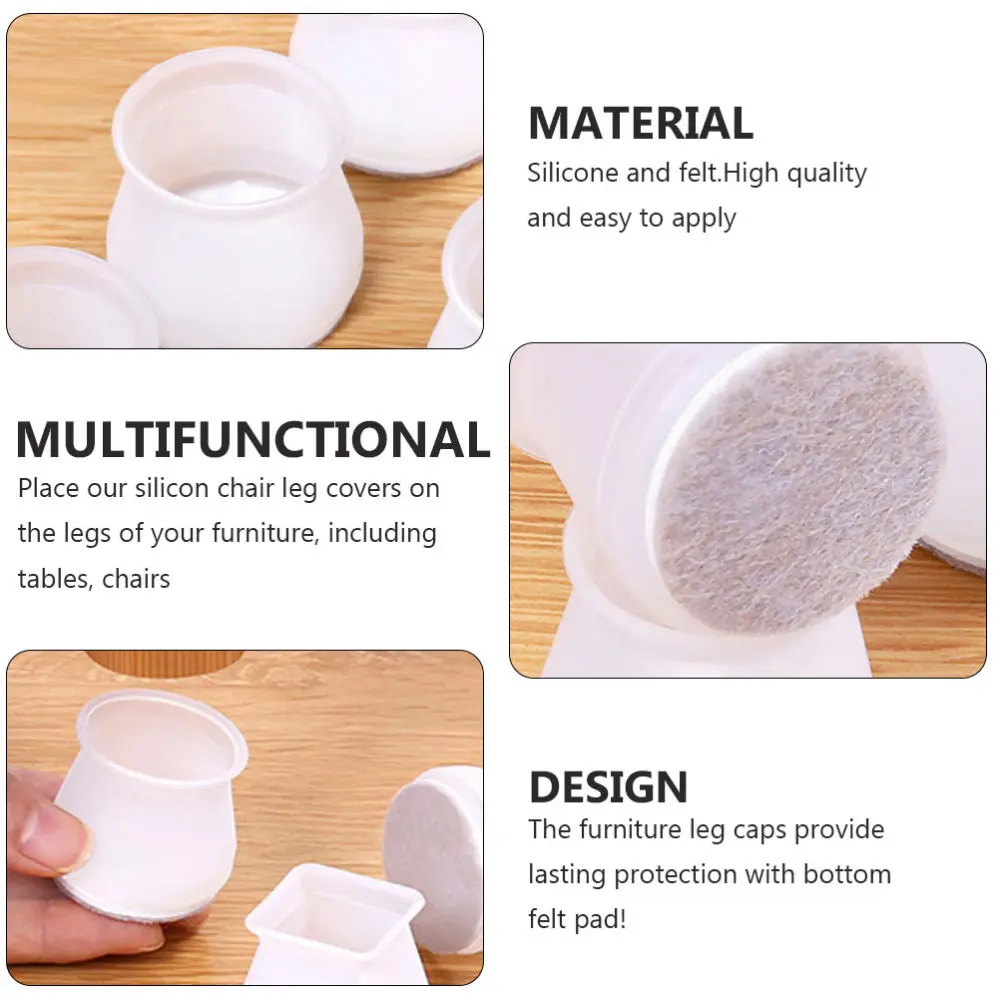 MATERIAL
Silicone and felt.High quality and easy to apply

MULTIFUNCTIONAL
Place our silicon chair leg covers on the legs of your furniture, including tables, chairs

DESIGN
The furniture leg caps provide lasting protection with bottom felt pad!