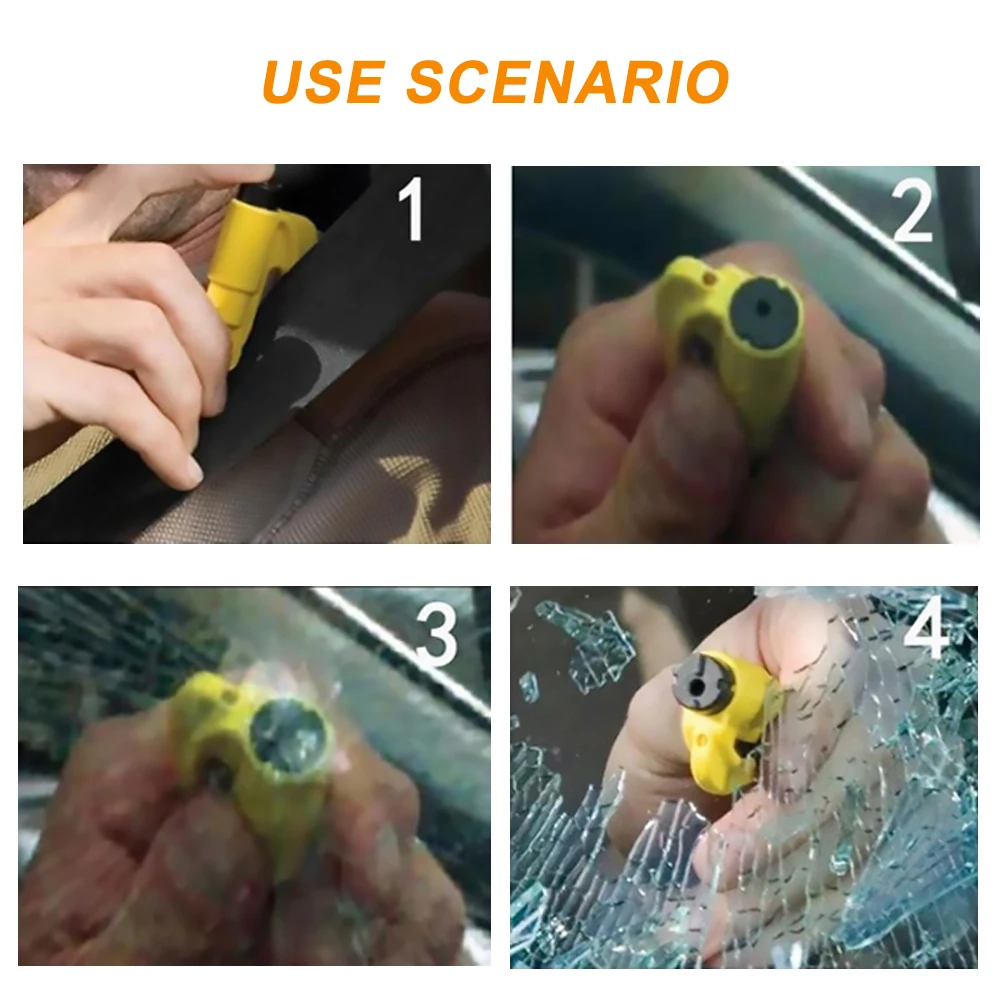 USE SCENARIO

1

2

3

4