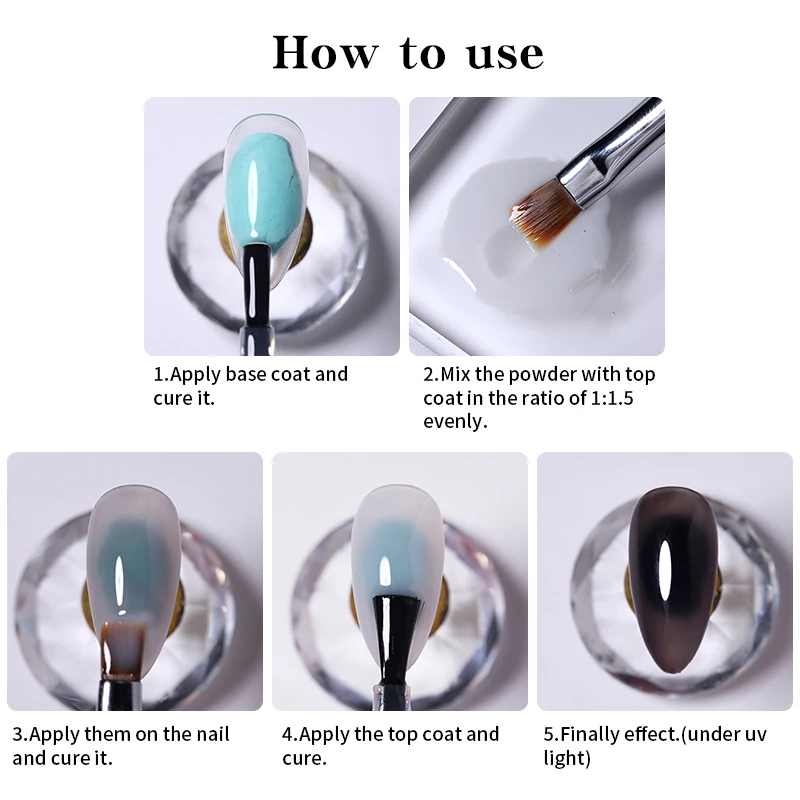 How to use

1.Apply base coat and cure it.

2.Mix the powder with top coat in the ratio of 1:1.5 evenly.

3.Apply them on the nail and cure it.

4.Apply the top coat and cure.

5.Finally effect.(under uv light)