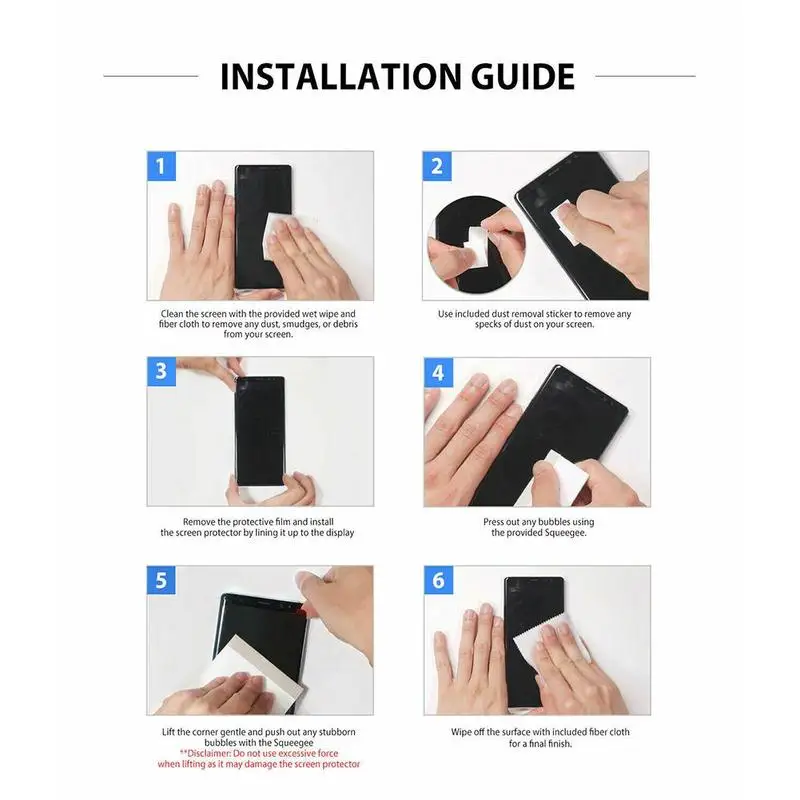 INSTALLATION GUIDE

1

Clean the screen with the provided wet wipe and fiber cloth to remove any dust, smudges, or debris from your screen.

2

Use included dust removal sticker to remove any specks of dust on your screen.

3

Remove the protective film and install the screen protector by lining it up to the display

4

Press out any bubbles using the provided Squeegee.

5

Lift the corner gentle and push out any stubborn bubbles with the Squeegee
**Disclaimer: Do not use excessive force when lifting as it may damage the screen protector

6

Wipe off the surface with included fiber cloth for a final finish.