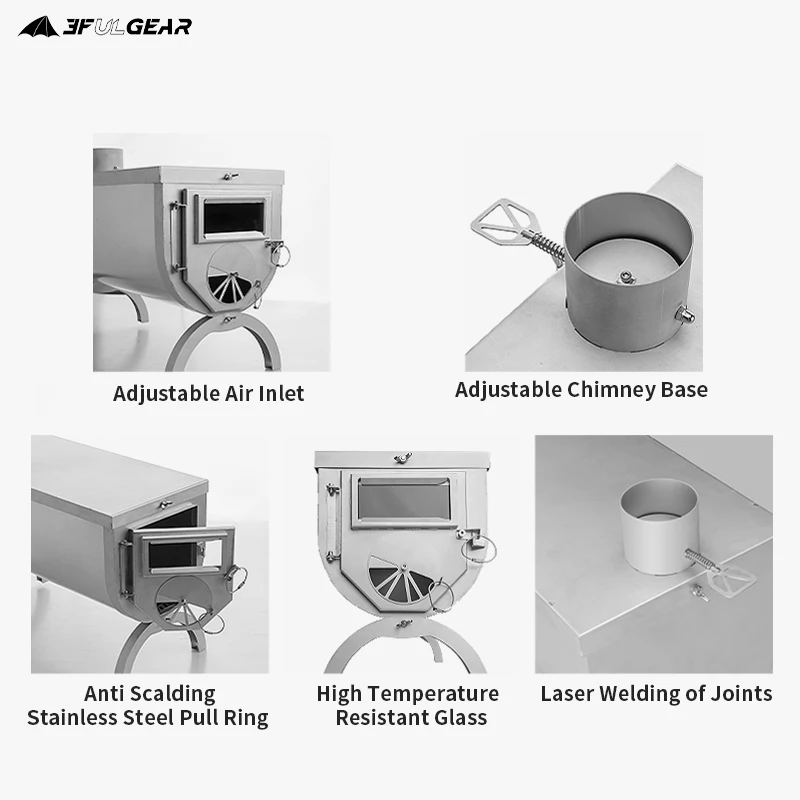 3FULGEAR

Adjustable Air Inlet

Adjustable Chimney Base

Anti Scalding Stainless Steel Pull Ring

High Temperature Resistant Glass

Laser Welding of Joints