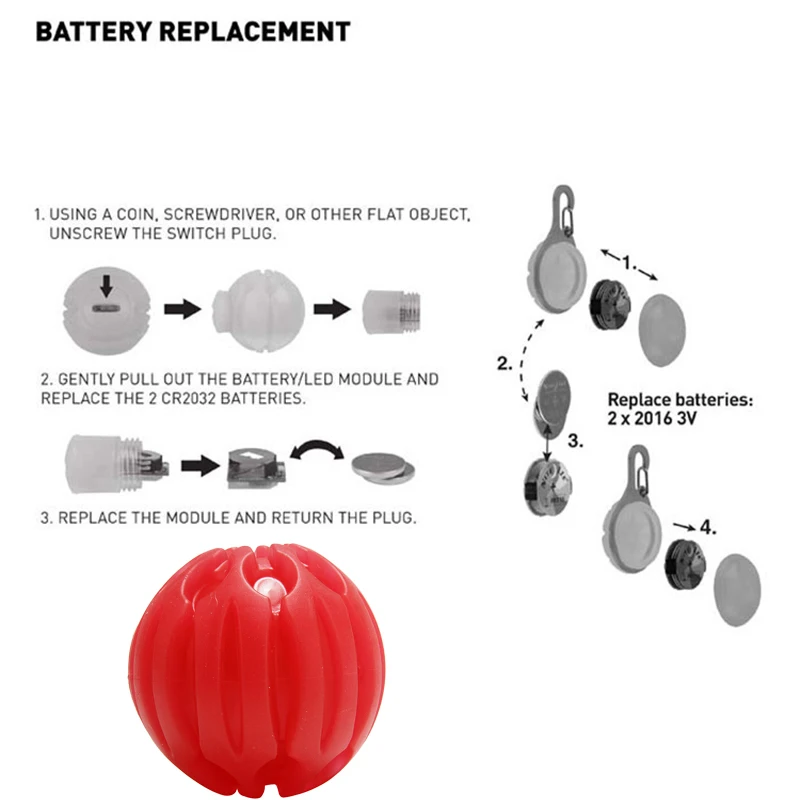 BATTERY REPLACEMENT

1. USING A COIN, SCREWDRIVER, OR OTHER FLAT OBJECT, UNSCREW THE SWITCH PLUG.

2. GENTLY PULL OUT THE BATTERY/LED MODULE AND REPLACE THE 2 CR2032 BATTERIES.

3. REPLACE THE MODULE AND RETURN THE PLUG.

1.

2.

3.

Replace batteries:
2 x 2016 3V

4.