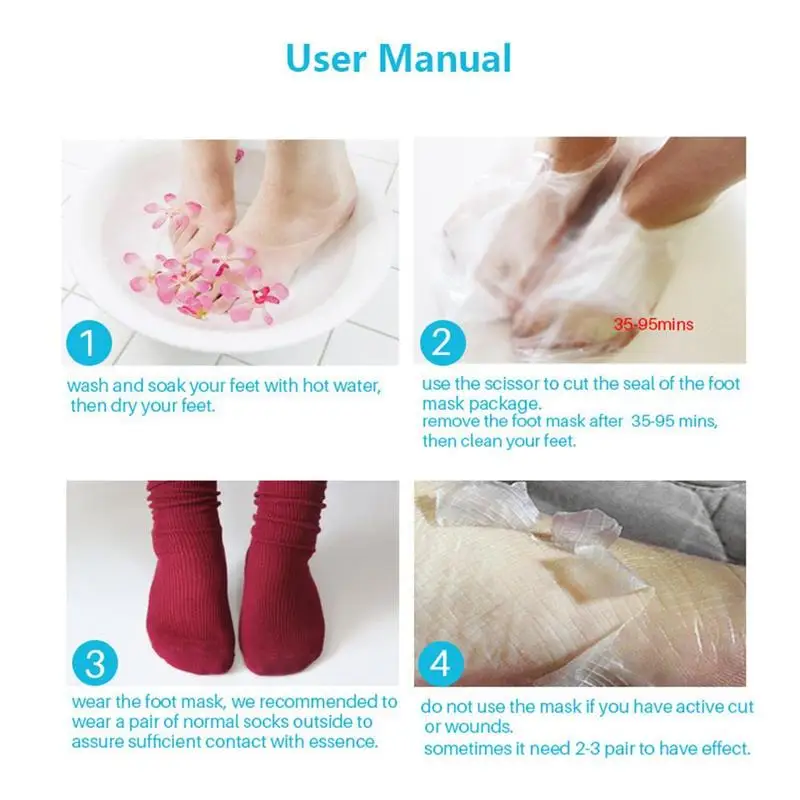 User Manual

1

wash and soak your feet with hot water, then dry your feet.

35-95mins

2

use the scissor to cut the seal of the foot mask package.
remove the foot mask after 35-95 mins, then clean your feet.

3

wear the foot mask, we recommended to wear a pair of normal socks outside to assure sufficient contact with essence.

4

do not use the mask if you have active cut or wounds.
sometimes it need 2-3 pair to have effect.