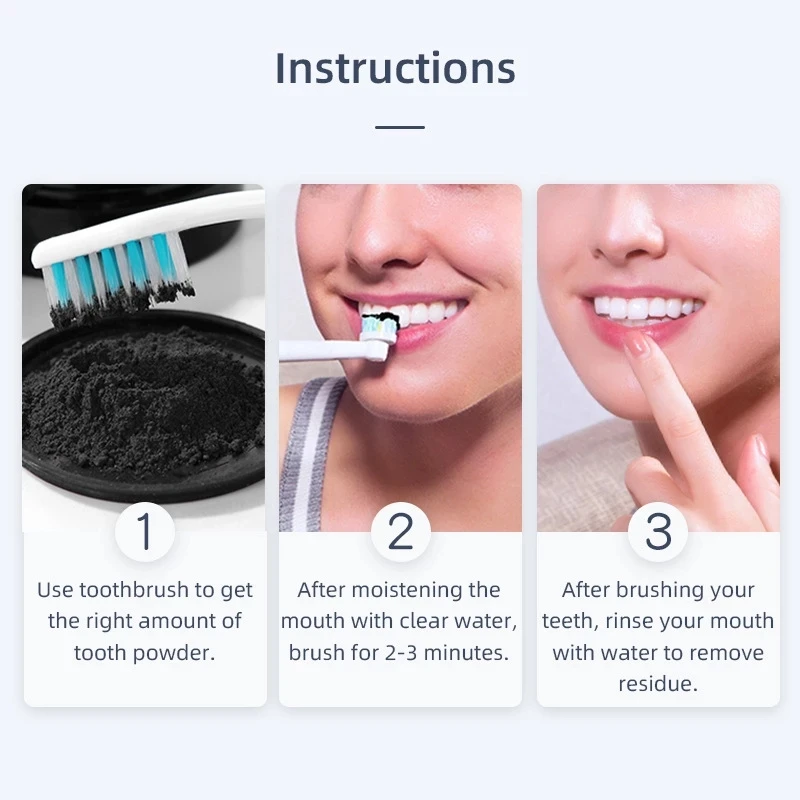 Instructions

1

Use toothbrush to get the right amount of tooth powder.

2

After moistening the mouth with clear water, brush for 2-3 minutes.

3

After brushing your teeth, rinse your mouth with water to remove residue.