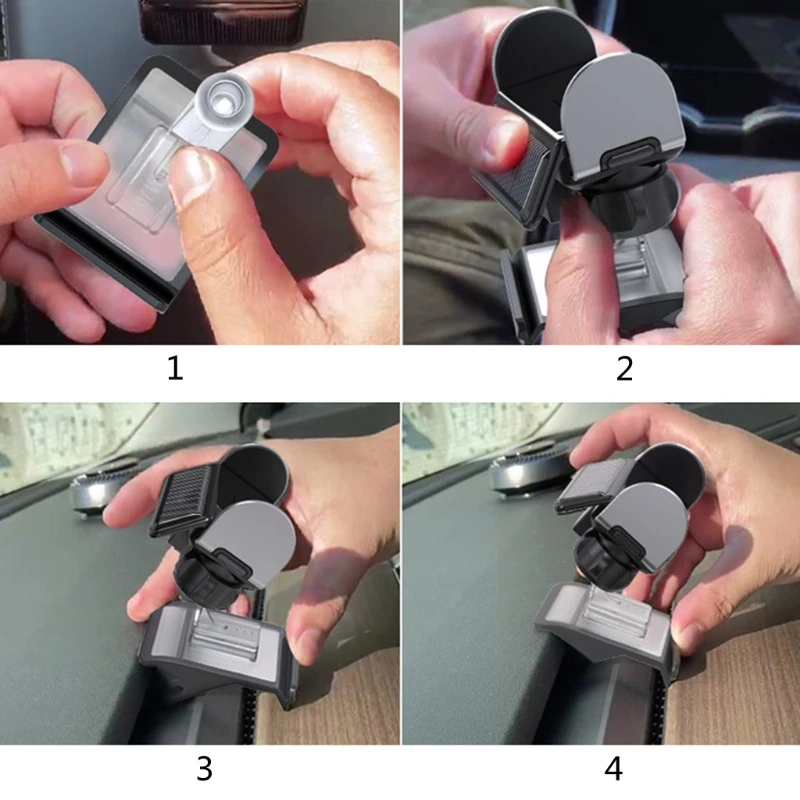 1

2

3

4