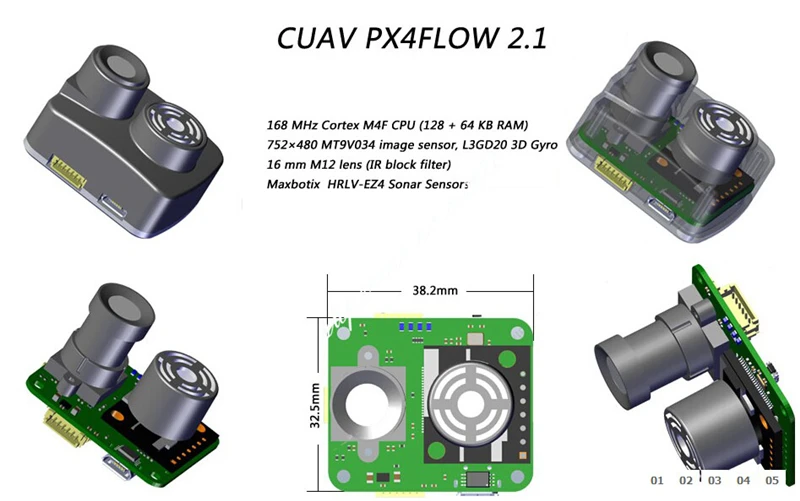 CUAV PX4FLOW 2.1

168 MHz Cortex M4F CPU (128 + 64 KB RAM)
752×480 MT9V034 image sensor, L3GD20 3D Gyro
16 mm M12 lens (IR block filter)
Maxbotix HRLV-EZ4 Sonar Sensors

38.2mm

32.5mm

01 02 03 04 05