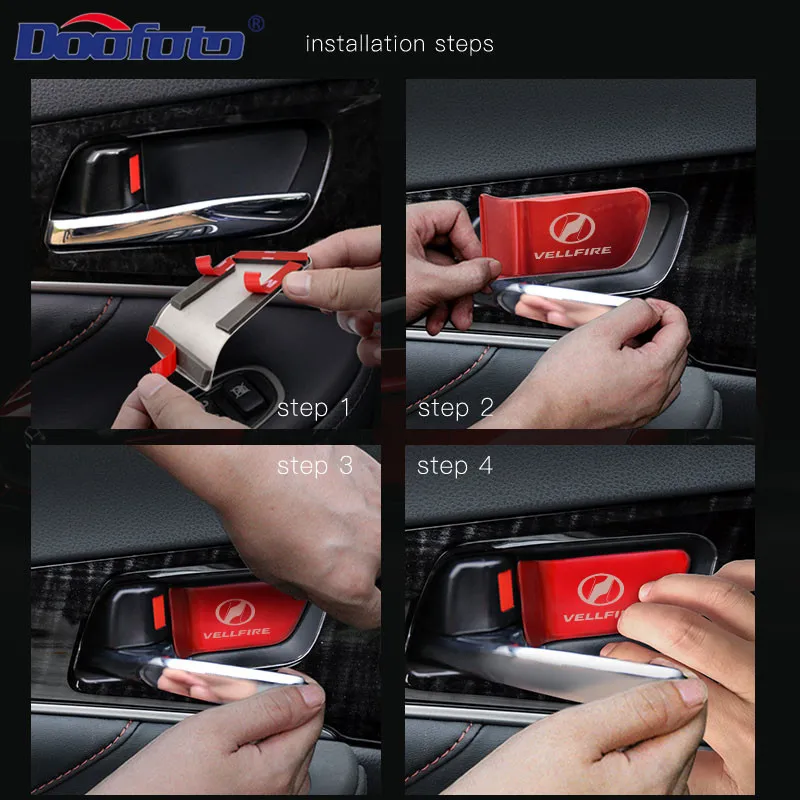 Doofoto®

installation steps

step 1

VELLFIRE

step 2

step 3

VELLFIRE

step 4

VELLFIRE