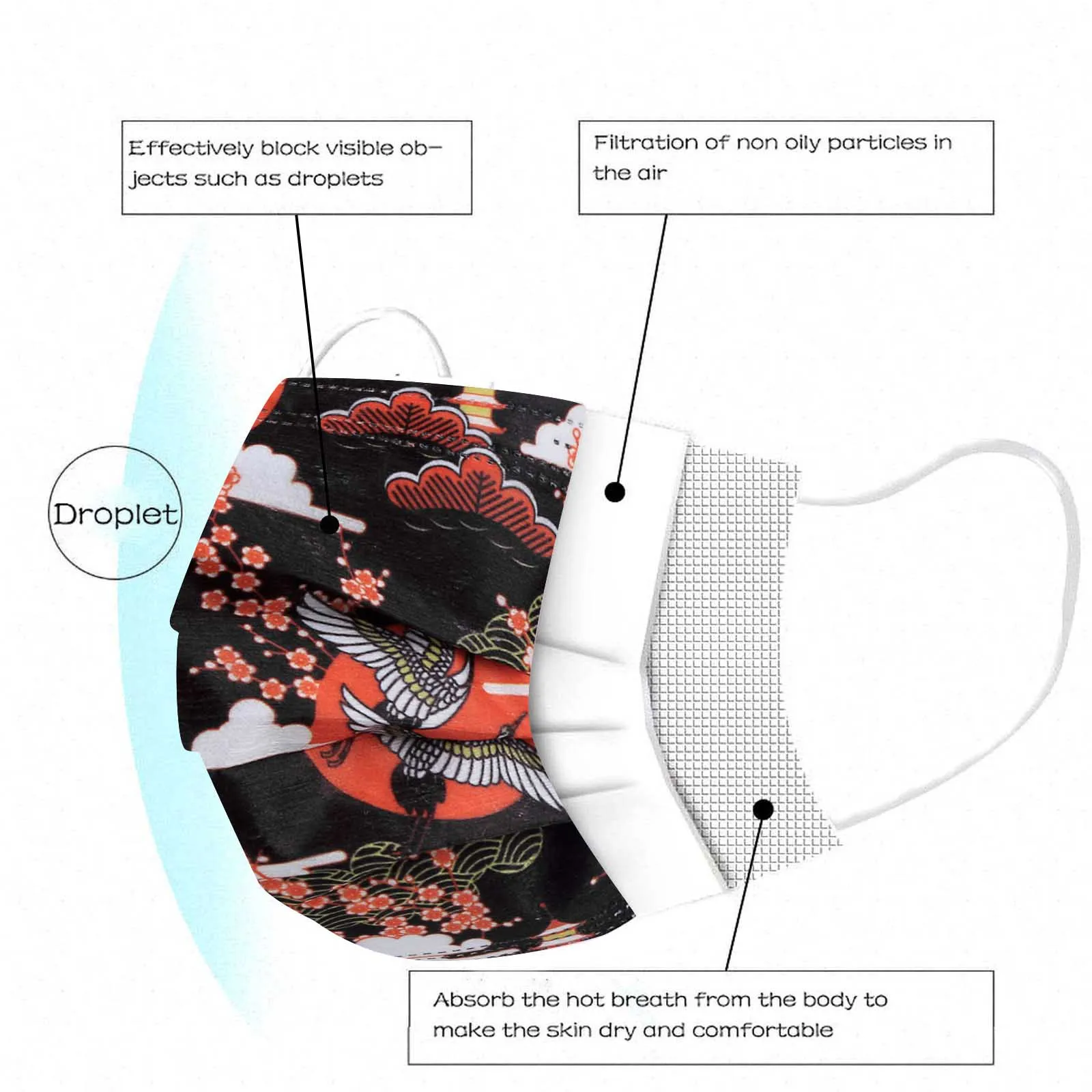 Effectively block visible objects such as droplets

Filtration of non oily particles in the air

Droplet

Absorb the hot breath from the body to make the skin dry and comfortable