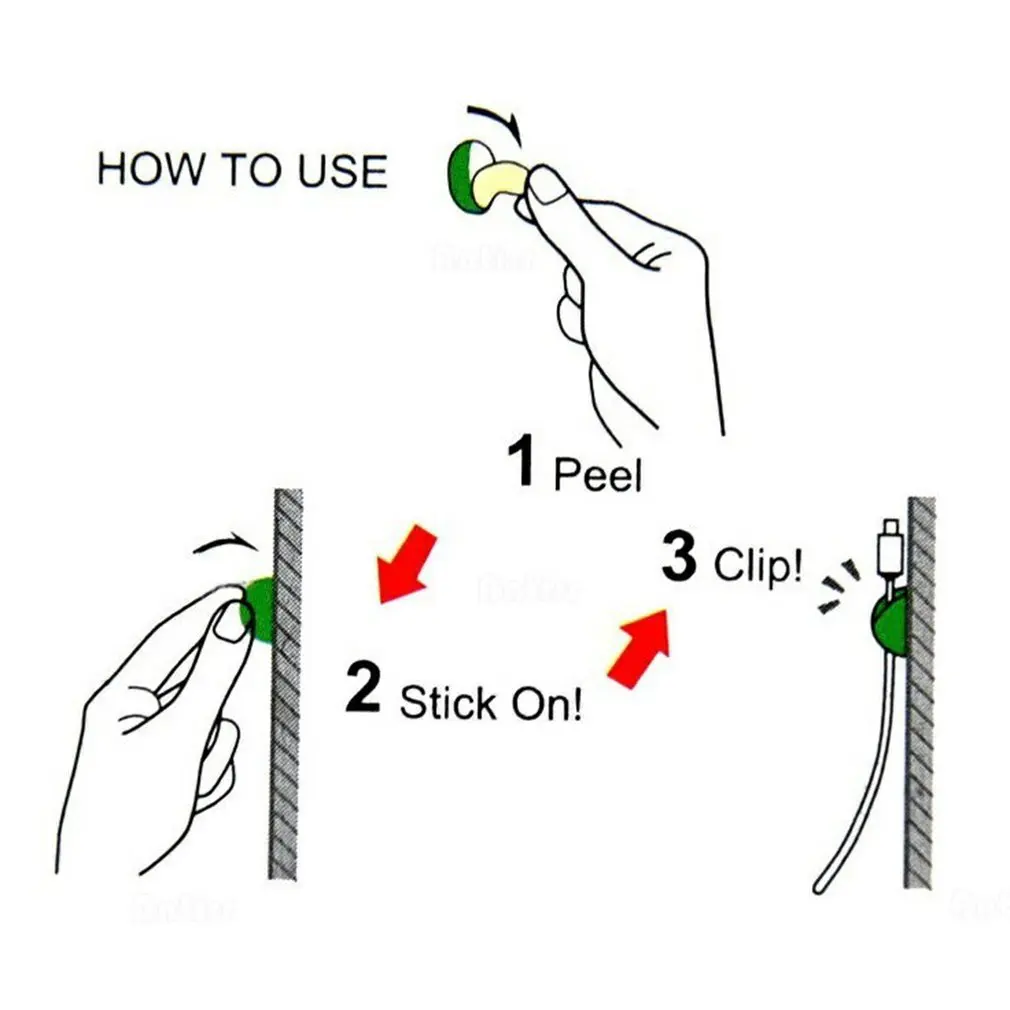 HOW TO USE

1 Peel

2 Stick On!

3 Clip!