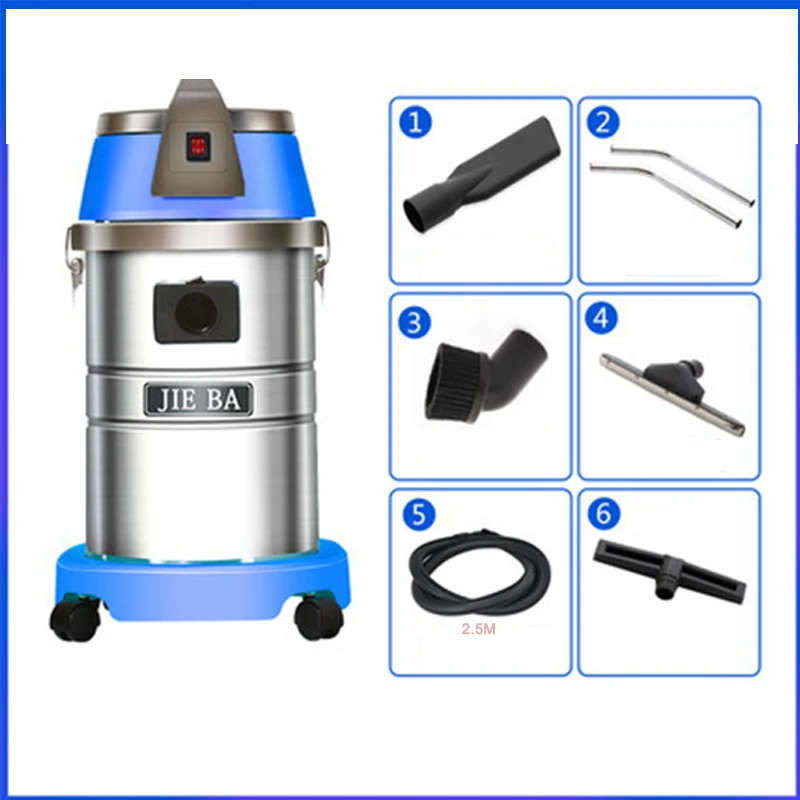 JIE BA

1

2

3

4

5

2.5M

6